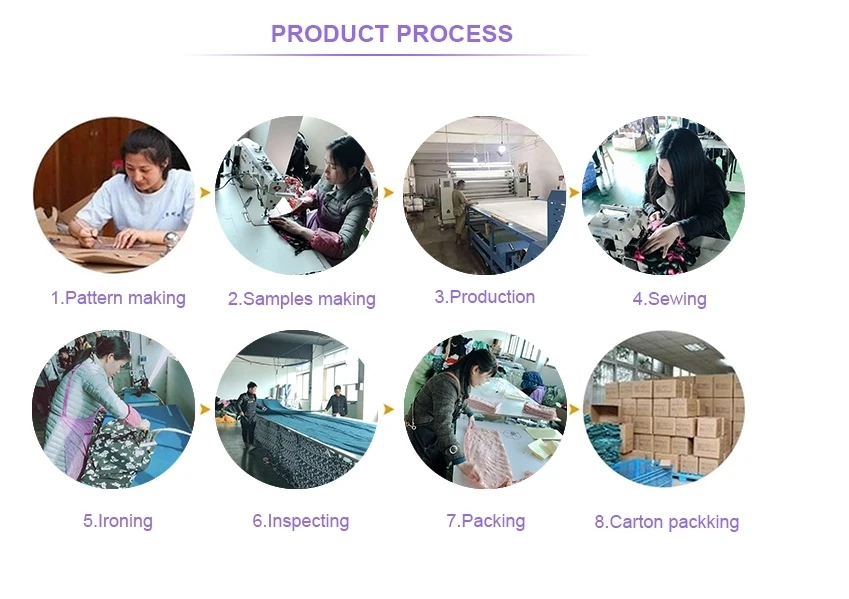 PRODUCT PROCESS

1.Pattern making

2.Samples making

3.Production

4.Sewing

5.Ironing

6.Inspecting

7.Packing

8.Carton packking