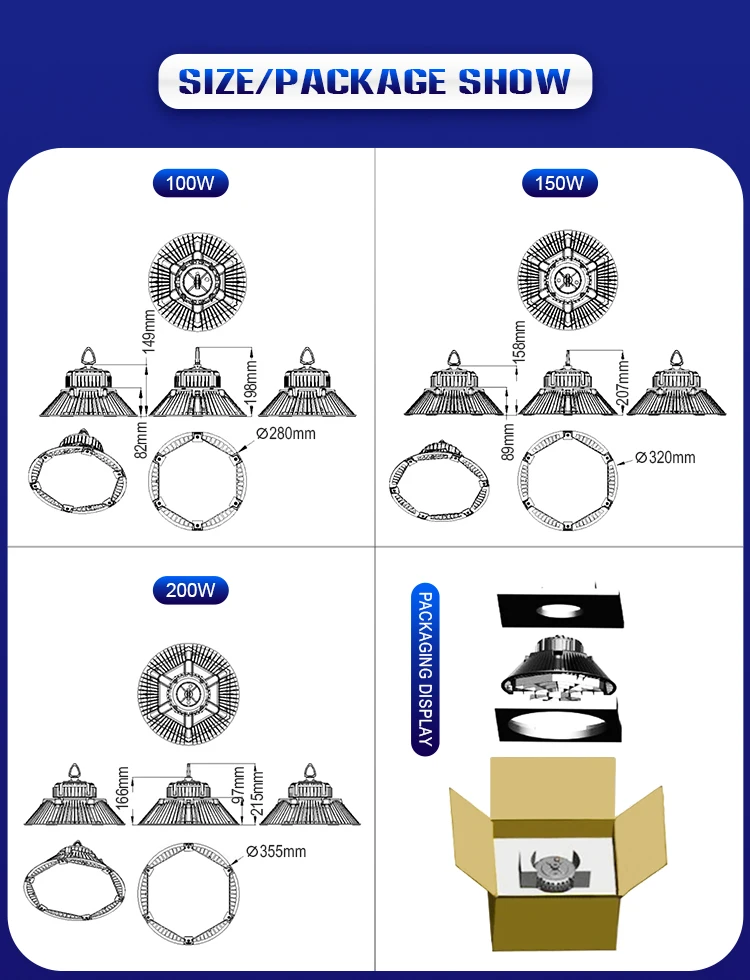 SIZE/PACKAGE SHOW

100W

149mm
198mm
82mm
Ø280mm

150W

158mm
207mm
89mm
Ø320mm

200W

166mm
97mm
215mm
Ø355mm

PACKAGING DISPLAY