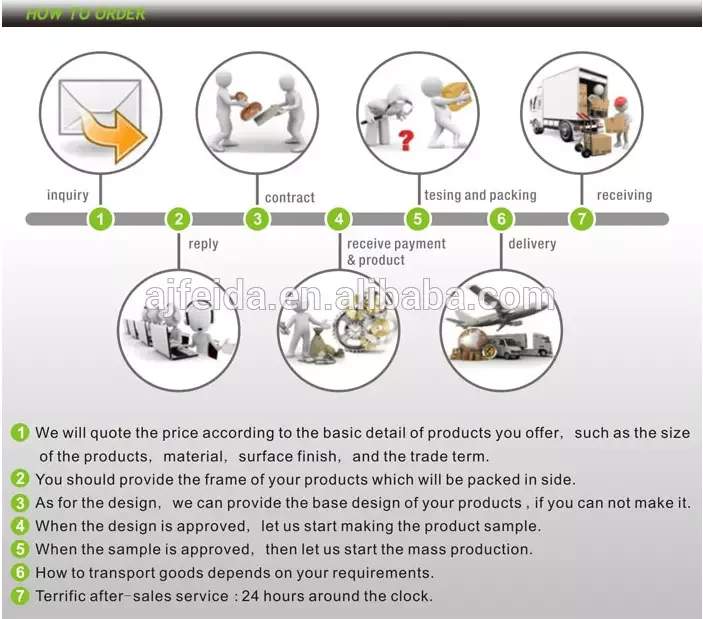 HOW TO ORDER

inquiry

contract

tesing and packing

receiving

1 2 3 4 5 6 7

reply

receive payment & product

delivery

ajfeida.en.alibaba.com

1 We will quote the price according to the basic detail of products you offer, such as the size of the products, material, surface finish, and the trade term.

2 You should provide the frame of your products which will be packed in side.

3 As for the design, we can provide the base design of your products , if you can not make it.

4 When the design is approved, let us start making the product sample.

5 When the sample is approved, then let us start the mass production.

6 How to transport goods depends on your requirements.

7 Terrific after-sales service : 24 hours around the clock.