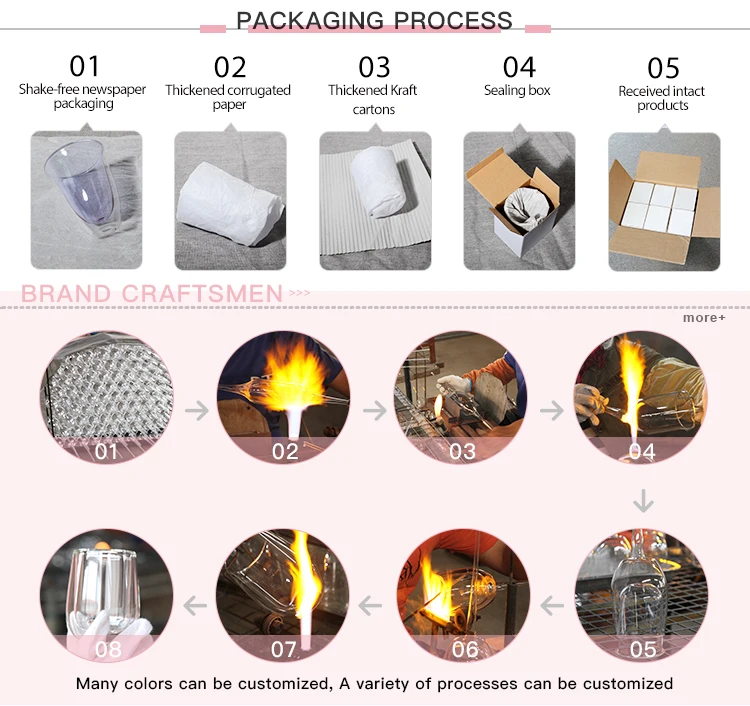 PACKAGING PROCESS

01
Shake-free newspaper packaging

02
Thickened corrugated paper

03
Thickened Kraft cartons

04
Sealing box

05
Received intact products

BRAND CRAFTSMEN >>>

more+

01

02

03

04

05

06

07

08

Many colors can be customized, A variety of processes can be customized