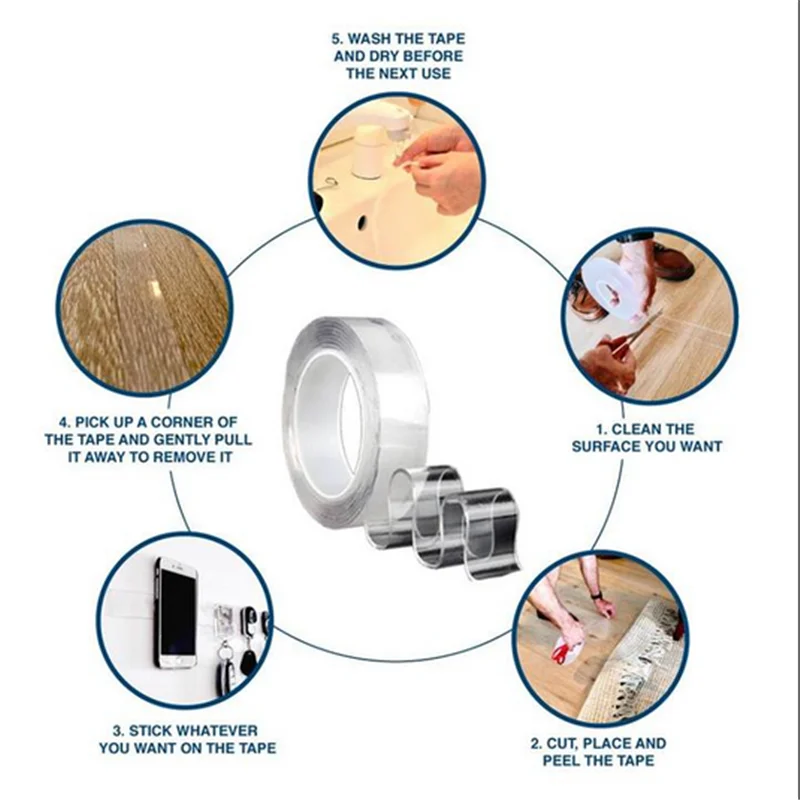 5. WASH THE TAPE AND DRY BEFORE THE NEXT USE

4. PICK UP A CORNER OF THE TAPE AND GENTLY PULL IT AWAY TO REMOVE IT

1. CLEAN THE SURFACE YOU WANT

3. STICK WHATEVER YOU WANT ON THE TAPE

2. CUT, PLACE AND PEEL THE TAPE