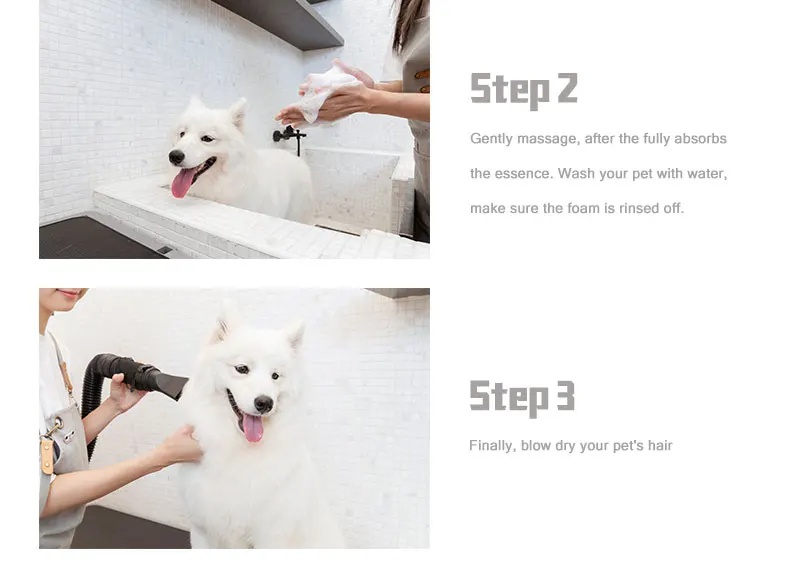 Step 2

Gently massage, after the fully absorbs the essence. Wash your pet with water, make sure the foam is rinsed off.

Step 3

Finally, blow dry your pet's hair