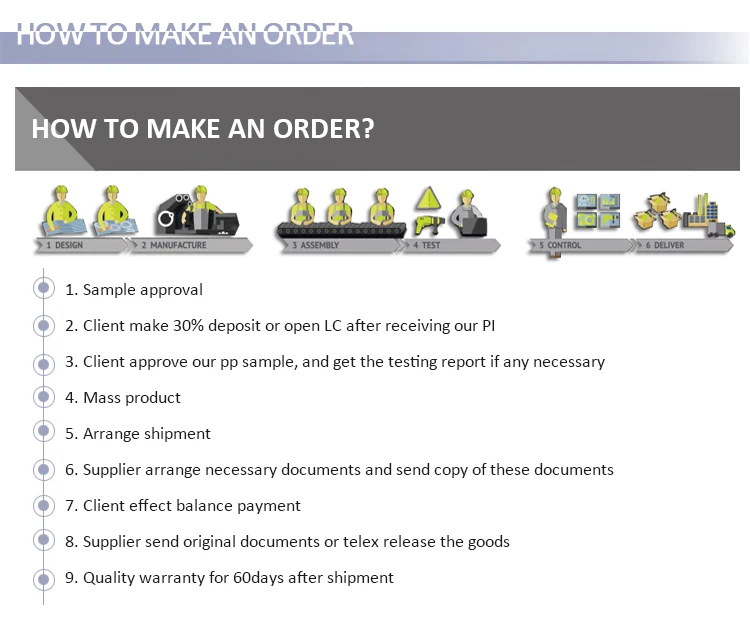 HOW TO MAKE AN ORDER

HOW TO MAKE AN ORDER?

1 DESIGN
2 MANUFACTURE
3 ASSEMBLY
4 TEST
5 CONTROL
6 DELIVER

1. Sample approval

2. Client make 30% deposit or open LC after receiving our PI

3. Client approve our pp sample, and get the testing report if any necessary

4. Mass product

5. Arrange shipment

6. Supplier arrange necessary documents and send copy of these documents

7. Client effect balance payment

8. Supplier send original documents or telex release the goods

9. Quality warranty for 60days after shipment