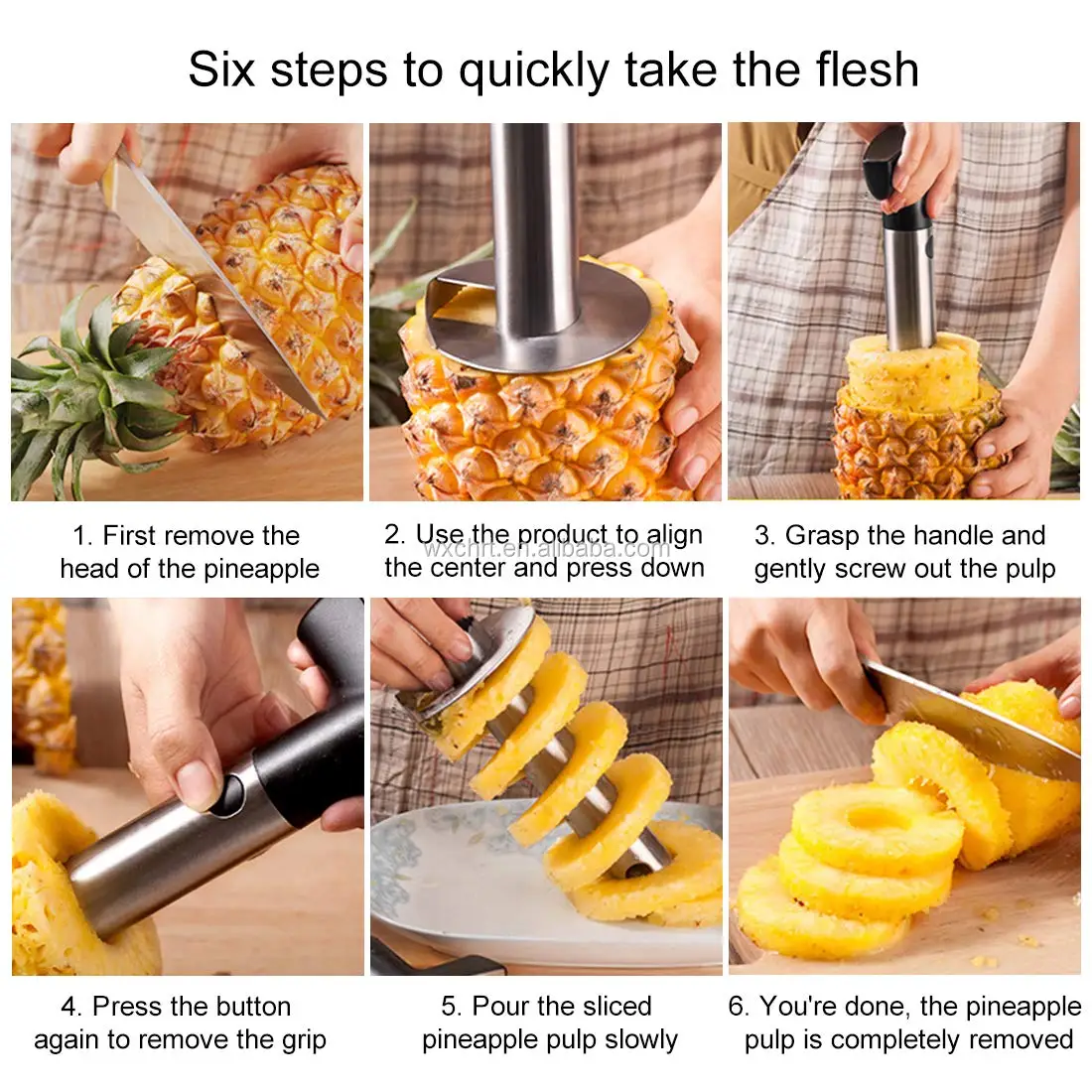 Six steps to quickly take the flesh

1. First remove the head of the pineapple

2. Use the product to align the center and press down

wxchrt.en.alibaba.com

3. Grasp the handle and gently screw out the pulp

4. Press the button again to remove the grip

5. Pour the sliced pineapple pulp slowly

6. You're done, the pineapple pulp is completely removed