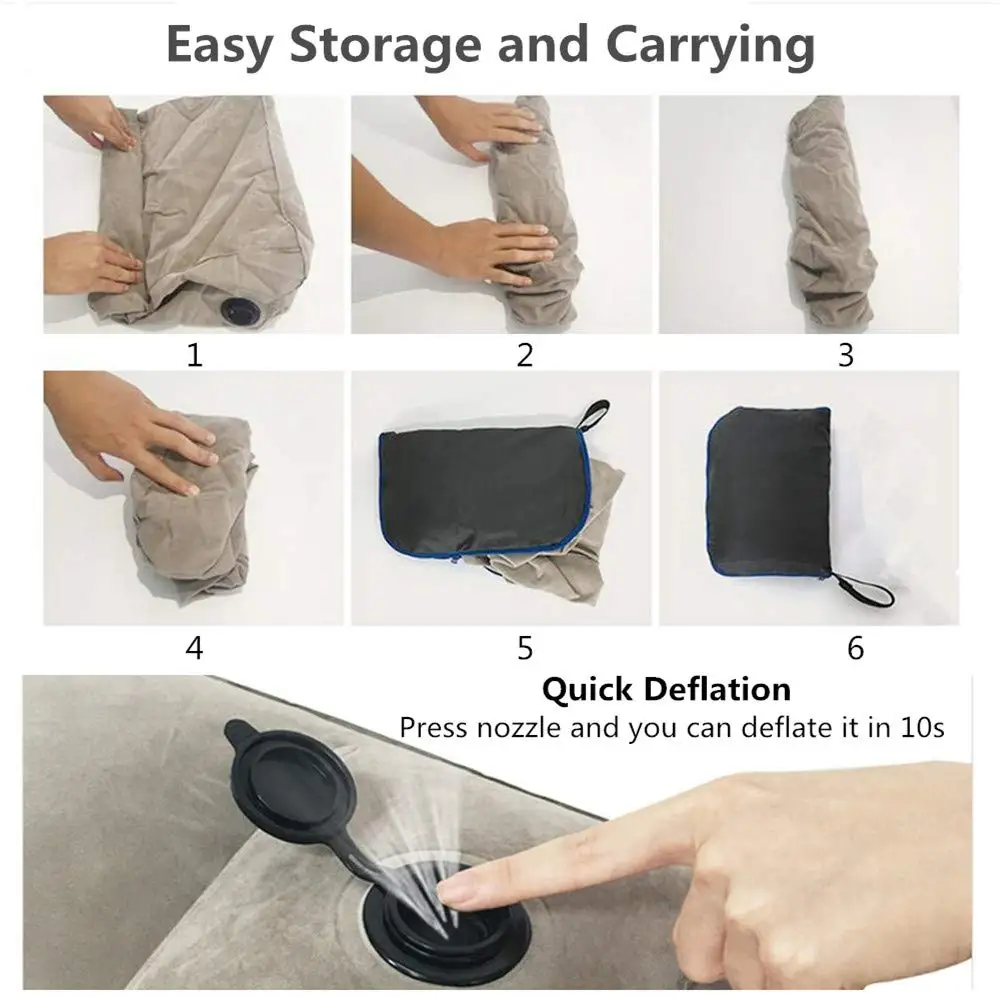 Easy Storage and Carrying

1

2

3

4

5

6

Quick Deflation

Press nozzle and you can deflate it in 10s