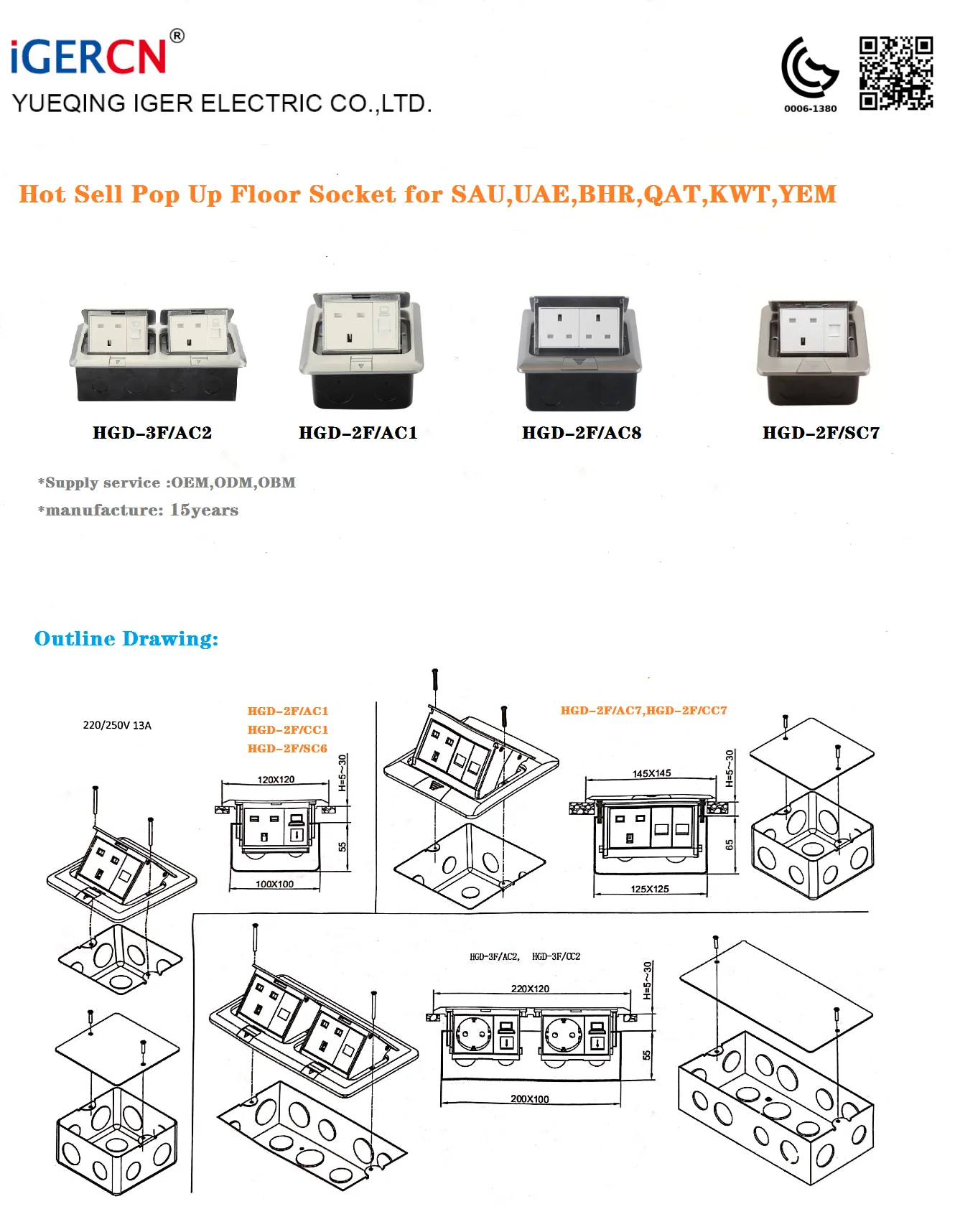 iGERCN®
YUEQING IGER ELECTRIC CO.,LTD.

0006-1380

Hot Sell Pop Up Floor Socket for SAU,UAE,BHR,QAT,KWT,YEM

HGD-3F/AC2

HGD-2F/AC1

HGD-2F/AC8

HGD-2F/SC7

*Supply service :OEM,ODM,OBM
*manufacture: 15years

Outline Drawing:

220/250V 13A

HGD-2F/AC1
HGD-2F/CC1
HGD-2F/SC6

120X120
H=5~30
55
100X100

HGD-2F/AC7,HGD-2F/CC7

145X145
H=5~30
65
125X125

HGD-3F/AC2, HGD-3F/CC2

220X120
H=5~30
55
200X100