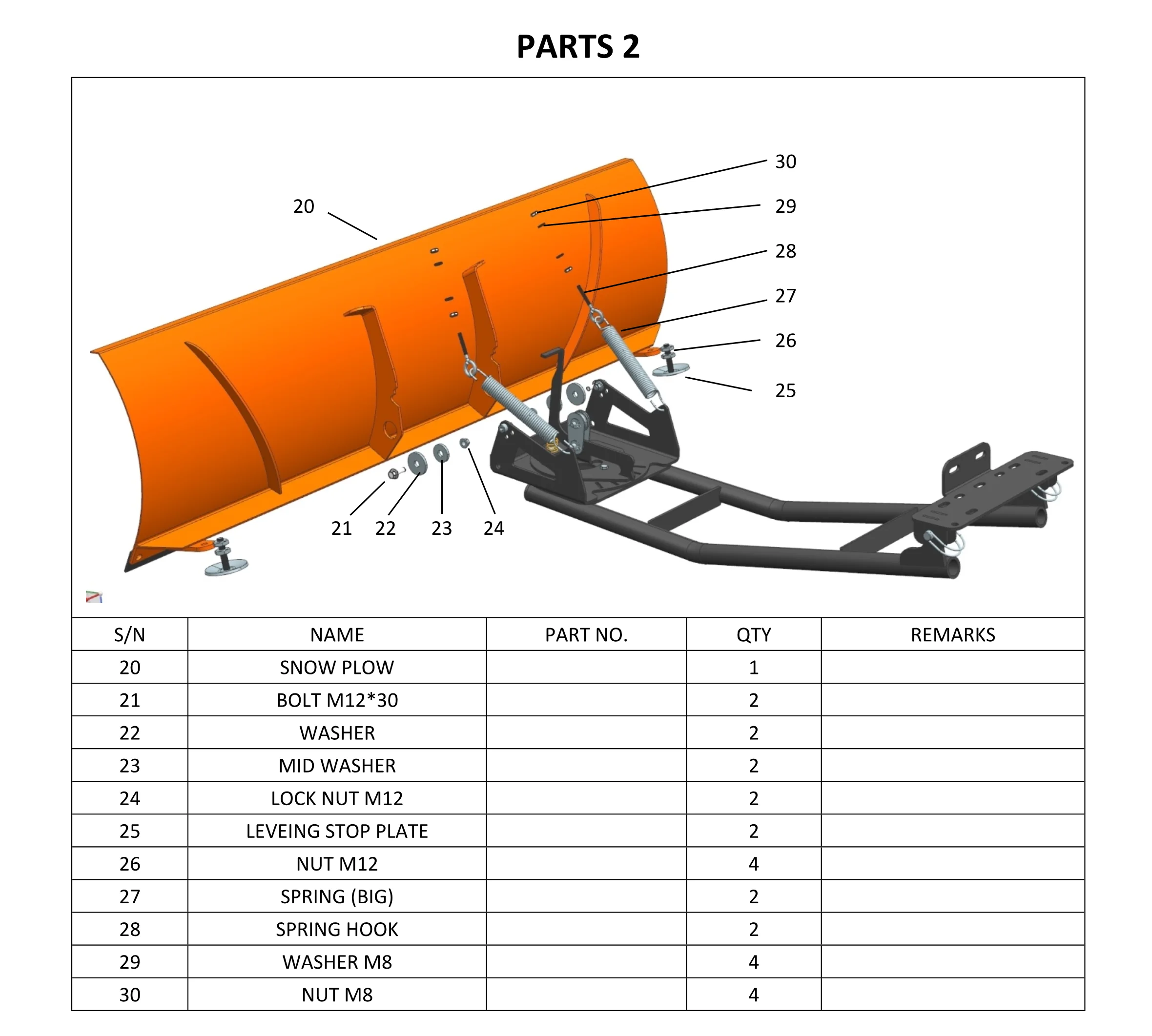 PARTS 2

30
20
29
28
27
26
25
21 22 23 24

| S/N | NAME | PART NO. | QTY | REMARKS |
|---|---|---|---|---|
| 20 | SNOW PLOW | | 1 | |
| 21 | BOLT M12*30 | | 2 | |
| 22 | WASHER | | 2 | |
| 23 | MID WASHER | | 2 | |
| 24 | LOCK NUT M12 | | 2 | |
| 25 | LEVEING STOP PLATE | | 2 | |
| 26 | NUT M12 | | 4 | |
| 27 | SPRING (BIG) | | 2 | |
| 28 | SPRING HOOK | | 2 | |
| 29 | WASHER M8 | | 4 | |
| 30 | NUT M8 | | 4 | |