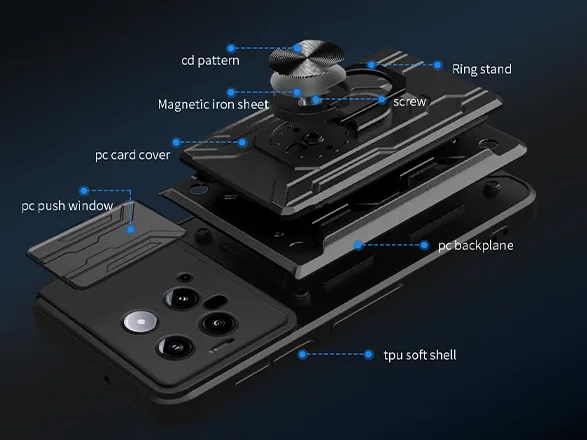 cd pattern

Ring stand

Magnetic iron sheet

screw

pc card cover

pc push window

pc backplane

tpu soft shell