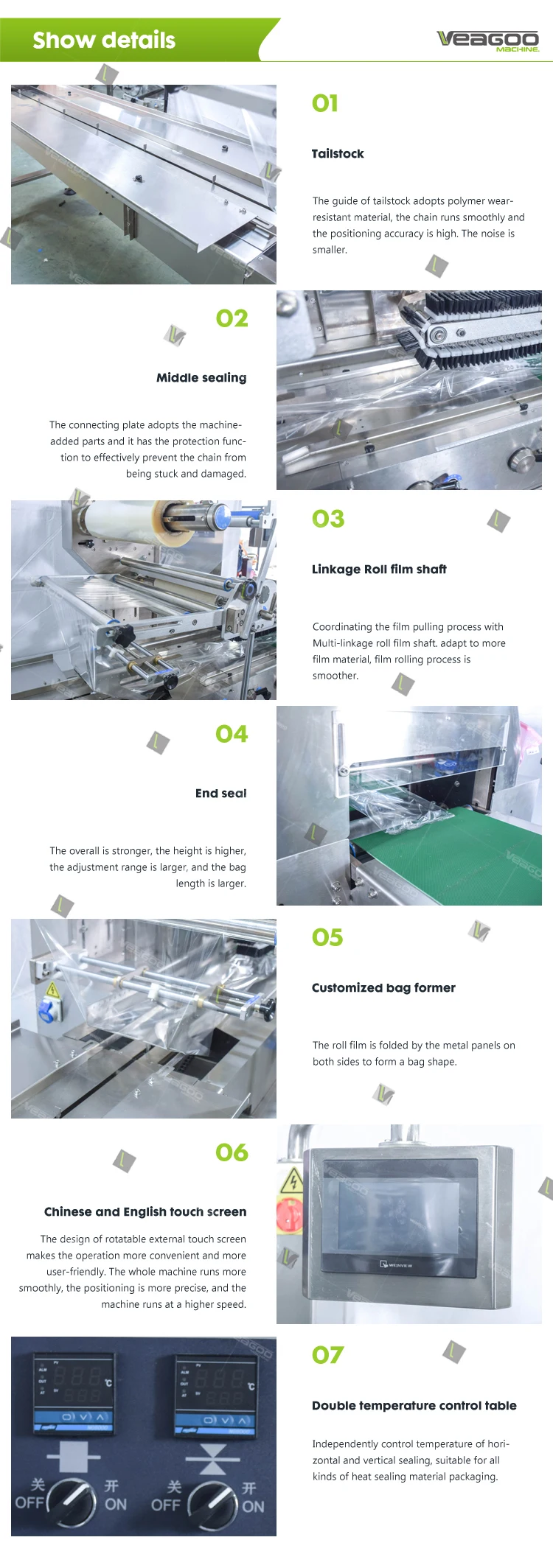 Show details

VEAGOO MACHINE.

01

Tailstock

The guide of tailstock adopts polymer wear-resistant material, the chain runs smoothly and the positioning accuracy is high. The noise is smaller.

02

Middle sealing

The connecting plate adopts the machine-added parts and it has the protection function to effectively prevent the chain from being stuck and damaged.

03

Linkage Roll film shaft

Coordinating the film pulling process with Multi-linkage roll film shaft. adapt to more film material, film rolling process is smoother.

04

End seal

The overall is stronger, the height is higher, the adjustment range is larger, and the bag length is larger.

05

Customized bag former

The roll film is folded by the metal panels on both sides to form a bag shape.

06

Chinese and English touch screen

The design of rotatable external touch screen makes the operation more convenient and more user-friendly. The whole machine runs more smoothly, the positioning is more precise, and the machine runs at a higher speed.

WEINVIEW

07

Double temperature control table

Independently control temperature of horizontal and vertical sealing, suitable for all kinds of heat sealing material packaging.

°C

°C

关 OFF 开 ON

关 OFF 开 ON