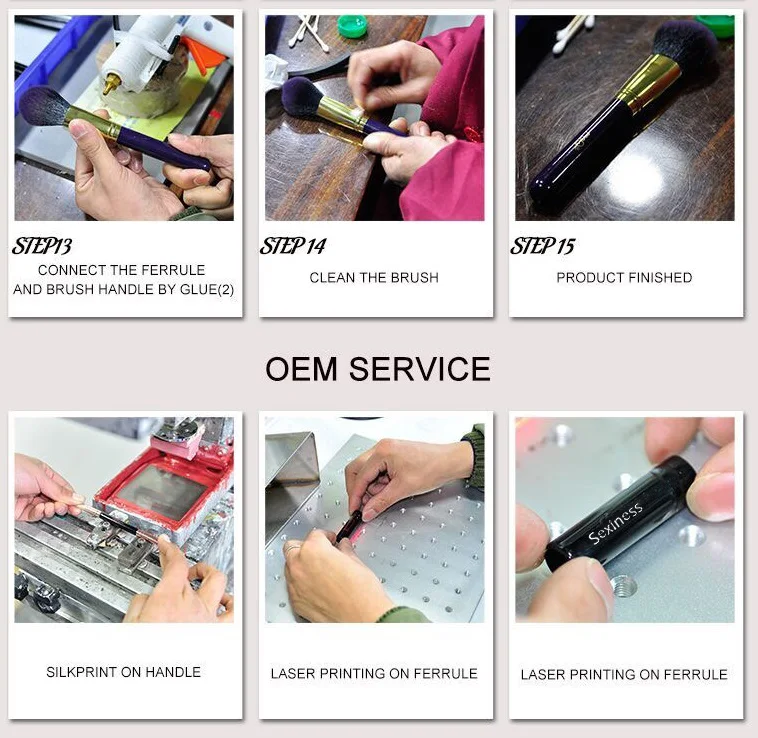 STEP13
CONNECT THE FERRULE AND BRUSH HANDLE BY GLUE(2)

STEP 14
CLEAN THE BRUSH

STEP 15
PRODUCT FINISHED

OEM SERVICE

SILKPRINT ON HANDLE

LASER PRINTING ON FERRULE

Sexiness

LASER PRINTING ON FERRULE