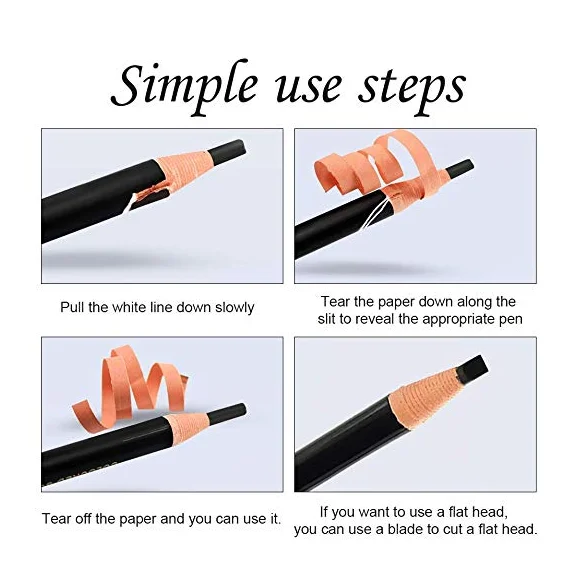 Simple use steps

Pull the white line down slowly

Tear the paper down along the slit to reveal the appropriate pen

Tear off the paper and you can use it.

If you want to use a flat head, you can use a blade to cut a flat head.