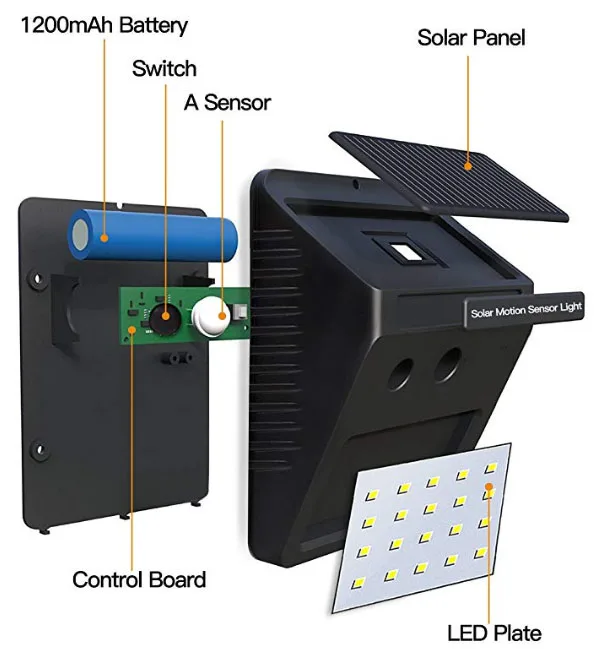 1200mAh Battery

Switch

A Sensor

Solar Panel

Solar Motion Sensor Light

Control Board

LED Plate