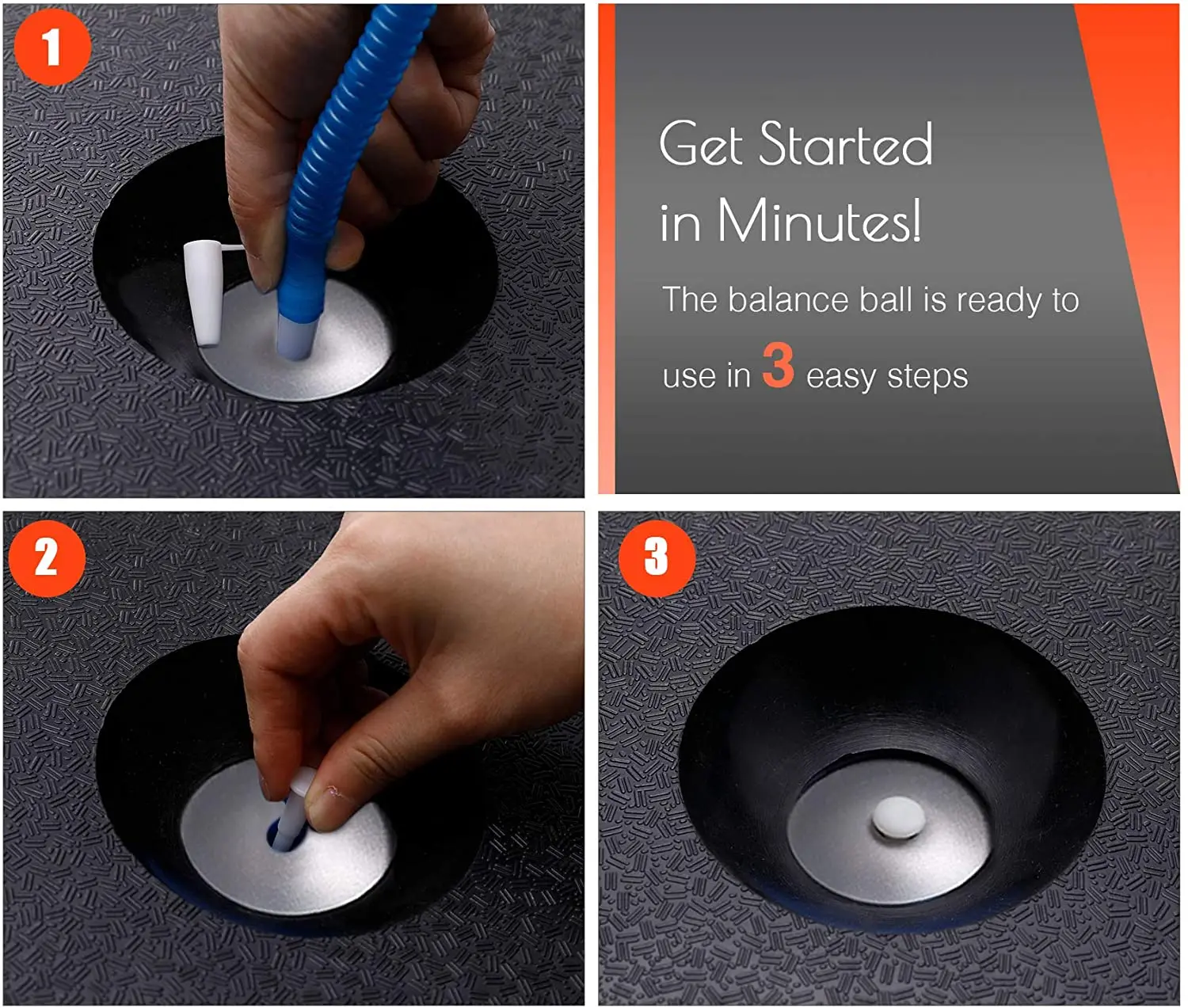 1

Get Started in Minutes!

The balance ball is ready to use in 3 easy steps

2

3