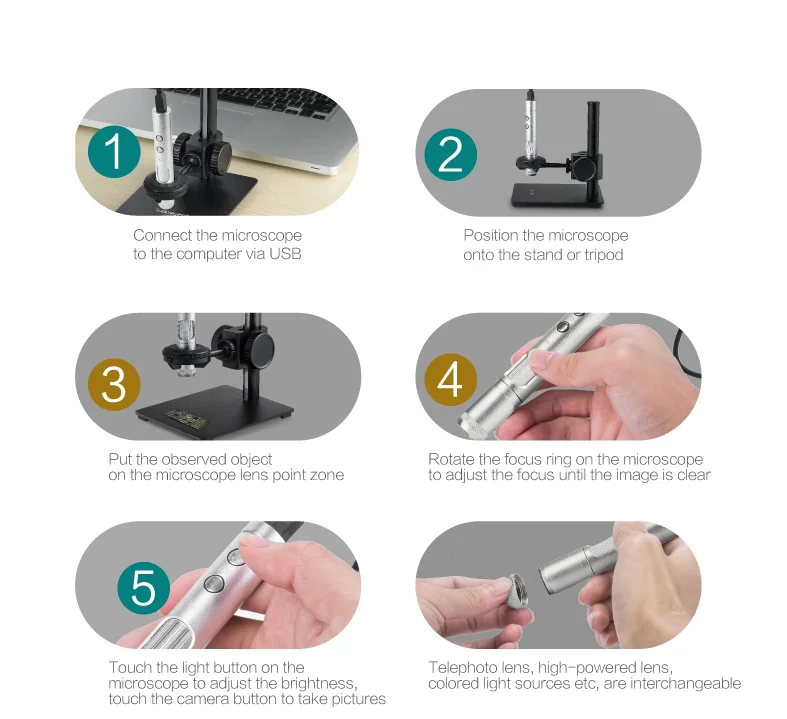 1

Connect the microscope to the computer via USB

2

Position the microscope onto the stand or tripod

3

Put the observed object on the microscope lens point zone

4

Rotate the focus ring on the microscope to adjust the focus until the image is clear

5

Touch the light button on the microscope to adjust the brightness, touch the camera button to take pictures

Telephoto lens, high-powered lens, colored light sources etc, are interchangeable