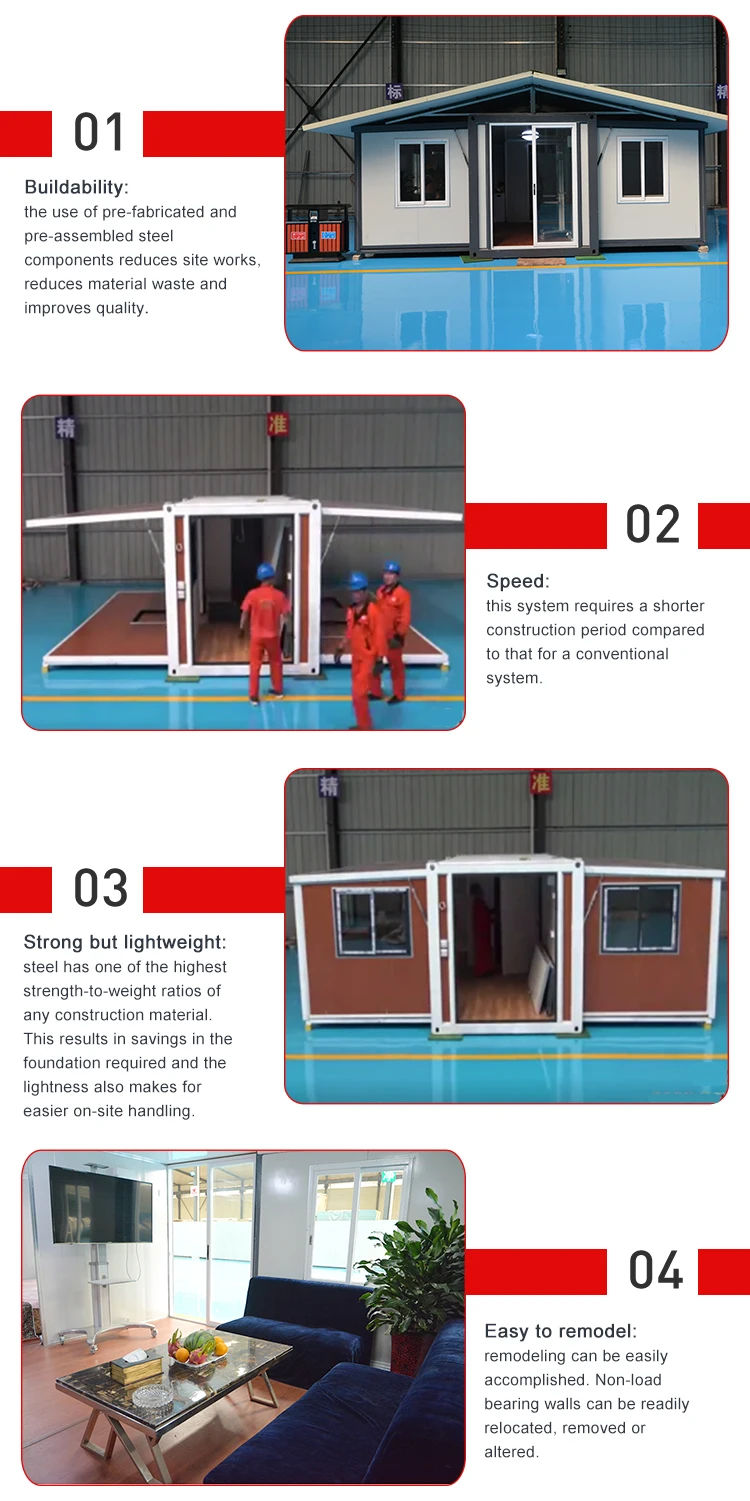 01

Buildability:
the use of pre-fabricated and pre-assembled steel components reduces site works, reduces material waste and improves quality.

标 精

精 准

02

Speed:
this system requires a shorter construction period compared to that for a conventional system.

精 准

03

Strong but lightweight:
steel has one of the highest strength-to-weight ratios of any construction material. This results in savings in the foundation required and the lightness also makes for easier on-site handling.

04

Easy to remodel:
remodeling can be easily accomplished. Non-load bearing walls can be readily relocated, removed or altered.