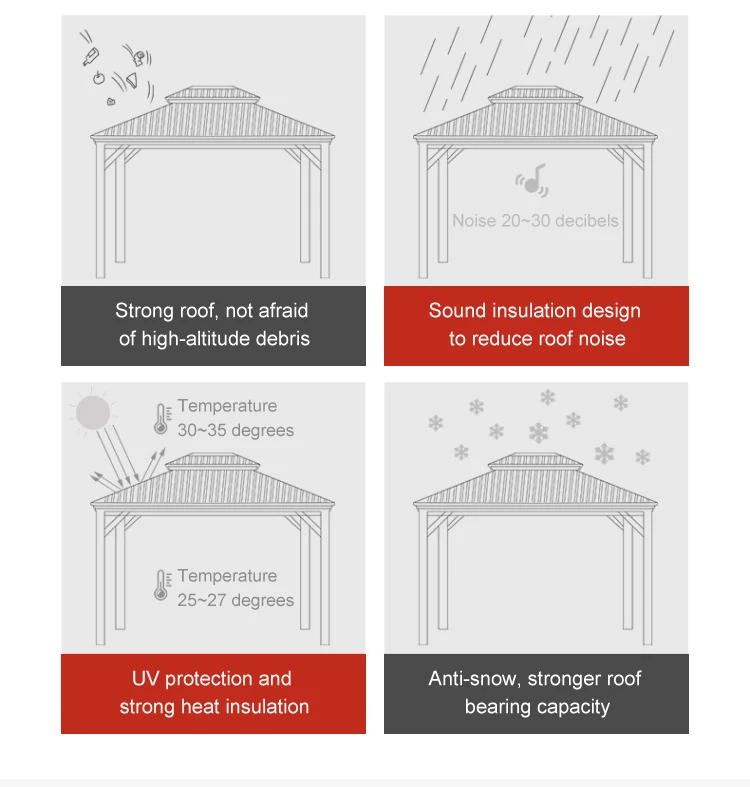 Strong roof, not afraid of high-altitude debris

Noise 20~30 decibels

Sound insulation design to reduce roof noise

Temperature 30~35 degrees

Temperature 25~27 degrees

UV protection and strong heat insulation

Anti-snow, stronger roof bearing capacity