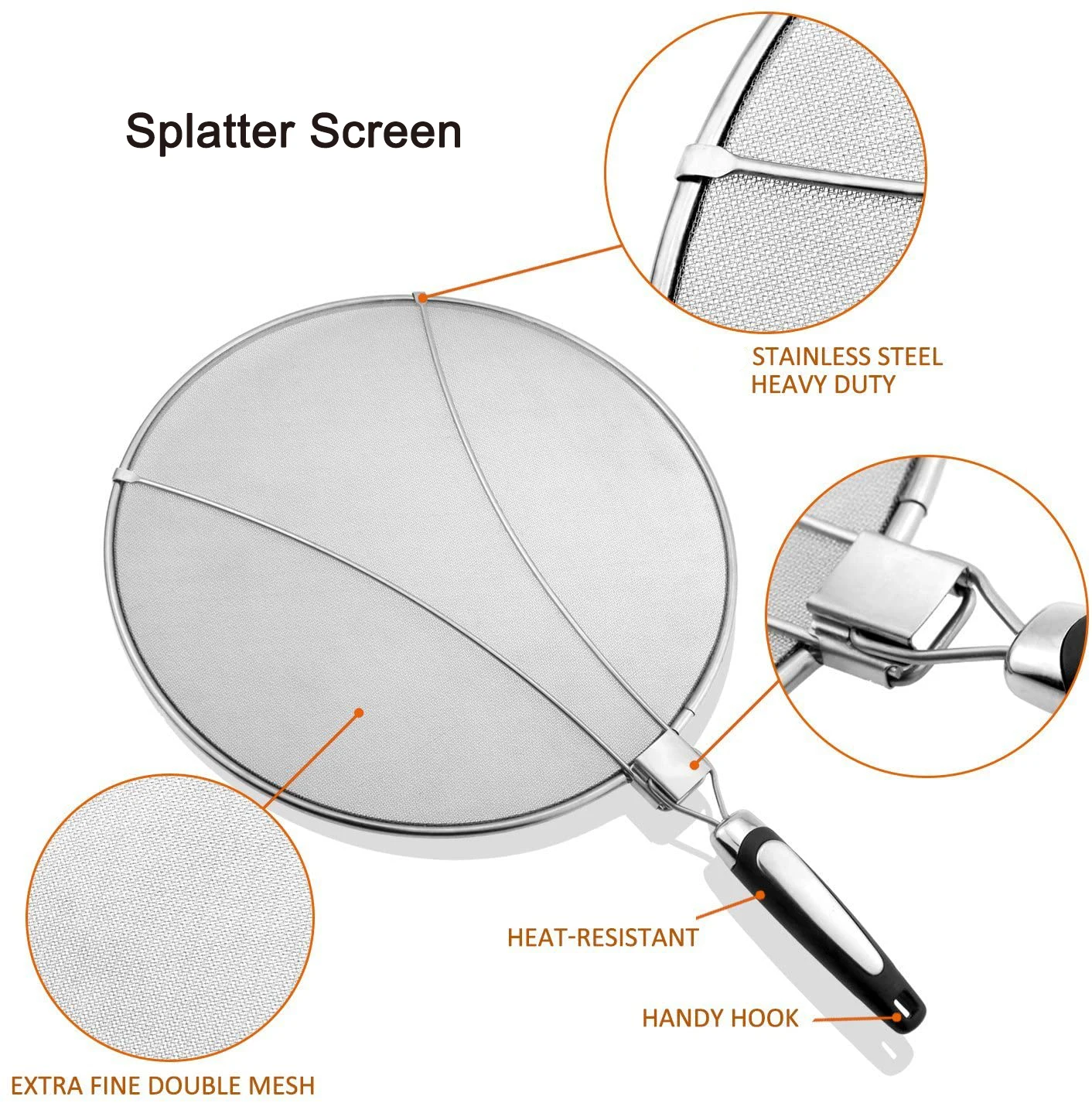 Splatter Screen

STAINLESS STEEL
HEAVY DUTY

HEAT-RESISTANT

HANDY HOOK

EXTRA FINE DOUBLE MESH