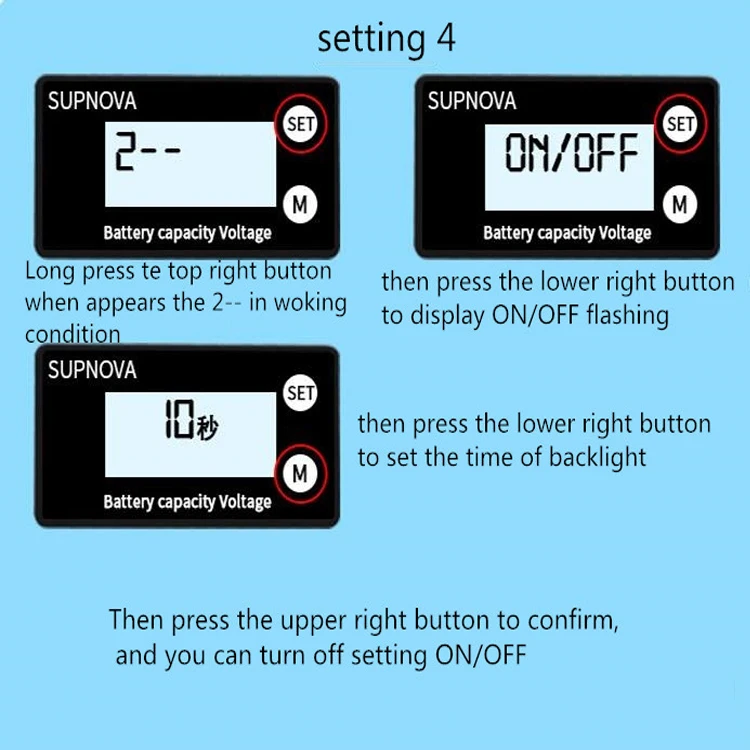 setting 4

SUPNOVA

SET

2--

M

Battery capacity Voltage

Long press te top right button when appears the 2-- in woking condition

SUPNOVA

SET

ON/OFF

M

Battery capacity Voltage

then press the lower right button to display ON/OFF flashing

SUPNOVA

SET

10秒

M

Battery capacity Voltage

then press the lower right button to set the time of backlight

Then press the upper right button to confirm, and you can turn off setting ON/OFF