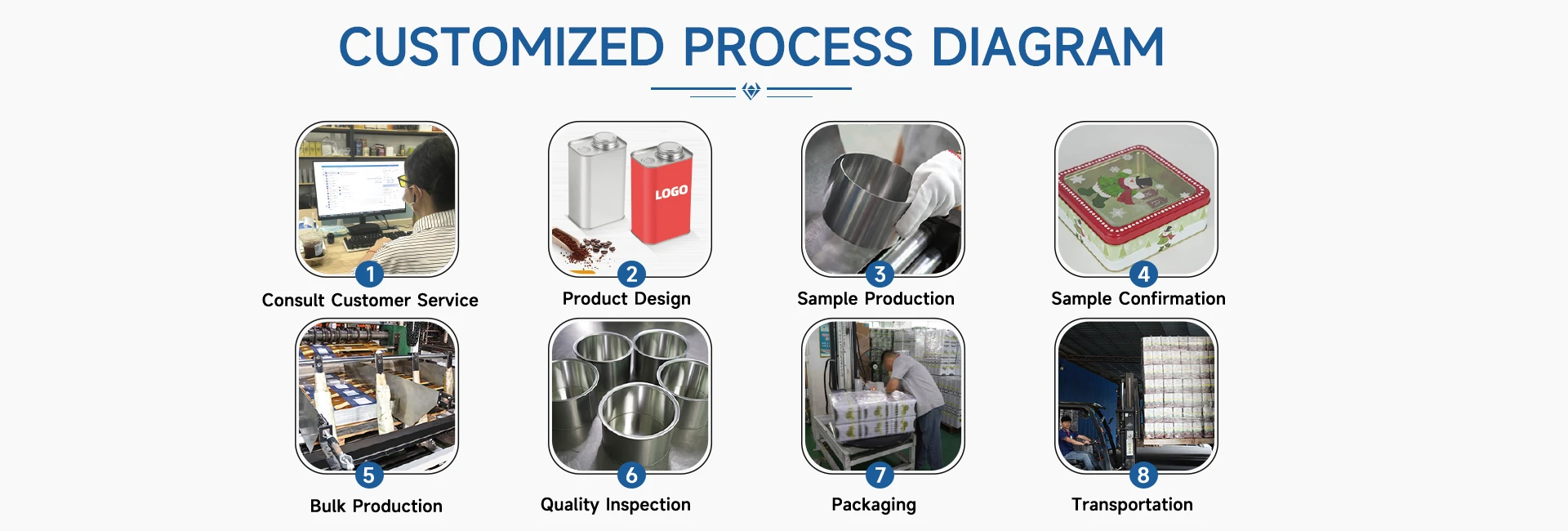 CUSTOMIZED PROCESS DIAGRAM

1
Consult Customer Service

LOGO
2
Product Design

3
Sample Production

4
Sample Confirmation

5
Bulk Production

6
Quality Inspection

7
Packaging

8
Transportation