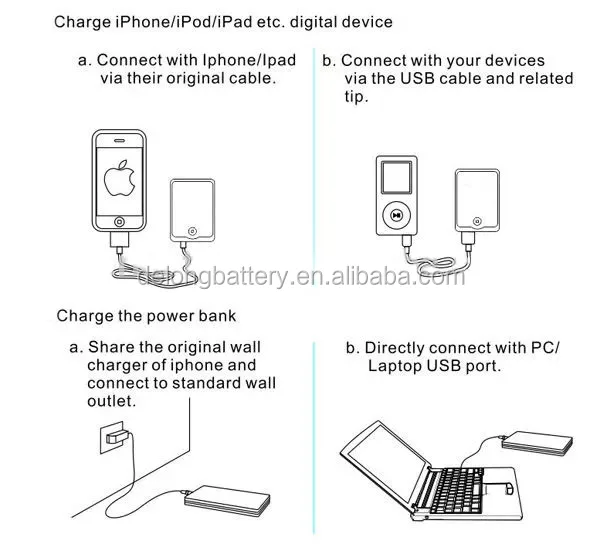 Charge iPhone/iPod/iPad etc. digital device

a. Connect with Iphone/Ipad via their original cable.

b. Connect with your devices via the USB cable and related tip.

delongbattery.en.alibaba.com

Charge the power bank

a. Share the original wall charger of iphone and connect to standard wall outlet.

b. Directly connect with PC/ Laptop USB port.