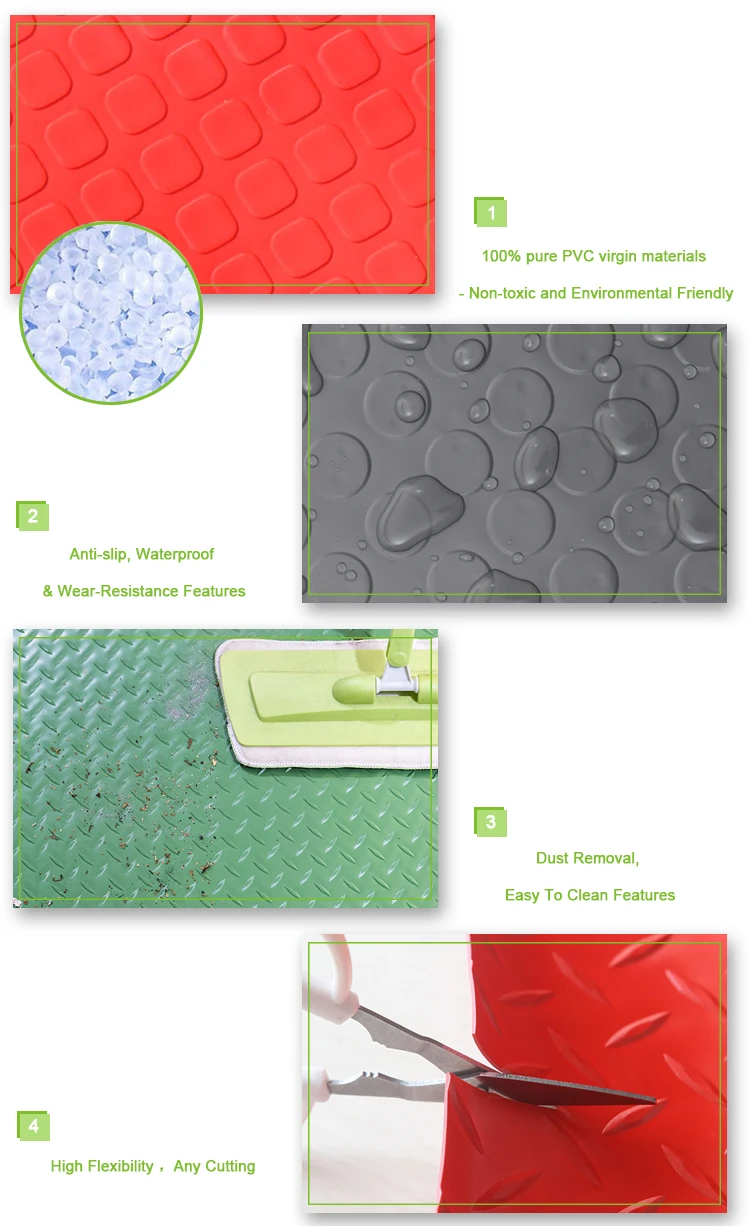 1

100% pure PVC virgin materials

- Non-toxic and Environmental Friendly

2

Anti-slip, Waterproof

& Wear-Resistance Features

3

Dust Removal,

Easy To Clean Features

4

High Flexibility，Any Cutting