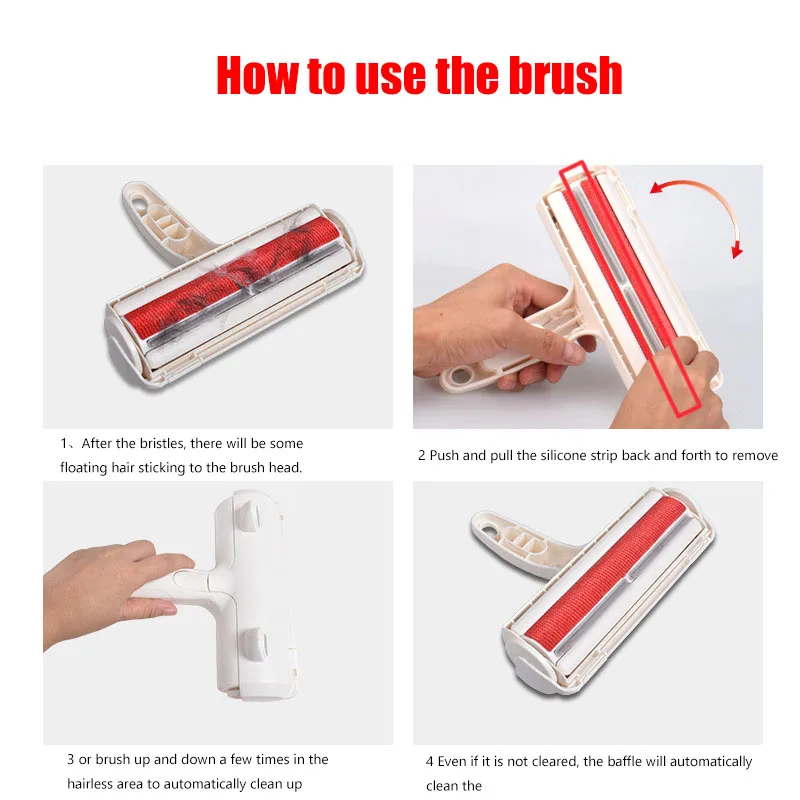 How to use the brush

1、After the bristles, there will be some floating hair sticking to the brush head.

2 Push and pull the silicone strip back and forth to remove

3 or brush up and down a few times in the hairless area to automatically clean up

4 Even if it is not cleared, the baffle will automatically clean the