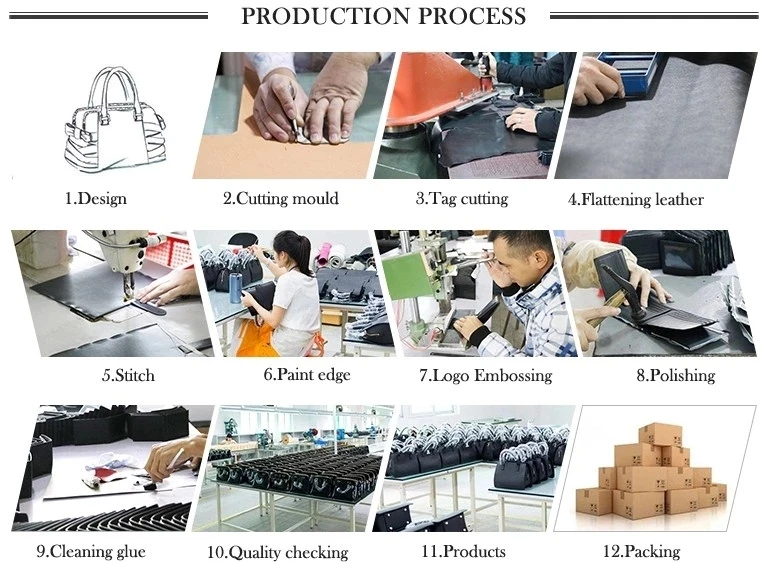 PRODUCTION PROCESS

1.Design

2.Cutting mould

3.Tag cutting

4.Flattening leather

5.Stitch

6.Paint edge

7.Logo Embossing

8.Polishing

9.Cleaning glue

10.Quality checking

11.Products

12.Packing