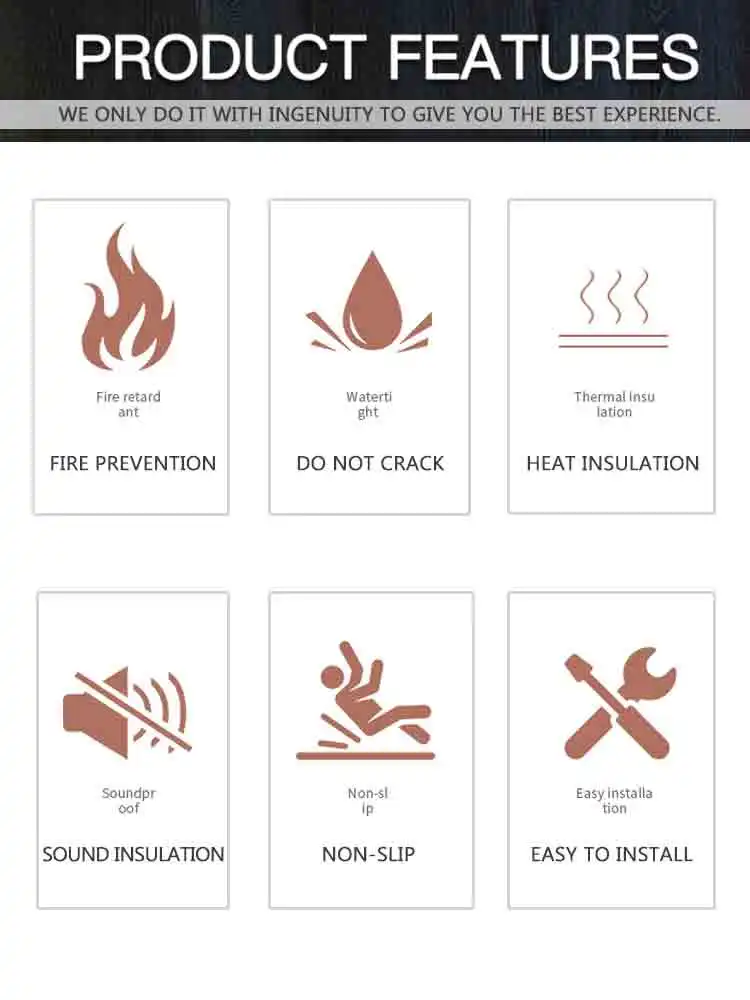 PRODUCT FEATURES

WE ONLY DO IT WITH INGENUITY TO GIVE YOU THE BEST EXPERIENCE.

Fire retard ant

FIRE PREVENTION

Waterti ght

DO NOT CRACK

Thermal insu lation

HEAT INSULATION

Soundpr oof

SOUND INSULATION

Non-sl ip

NON-SLIP

Easy installa tion

EASY TO INSTALL