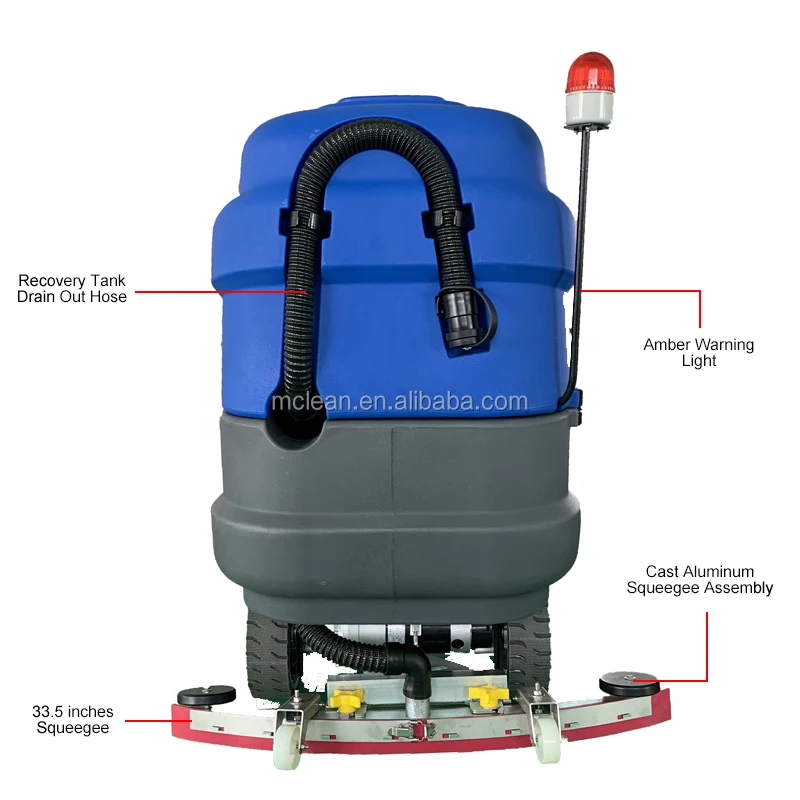 Recovery Tank
Drain Out Hose

Amber Warning
Light

mclean.en.alibaba.com

Cast Aluminum
Squeegee Assembly

33.5 inches
Squeegee