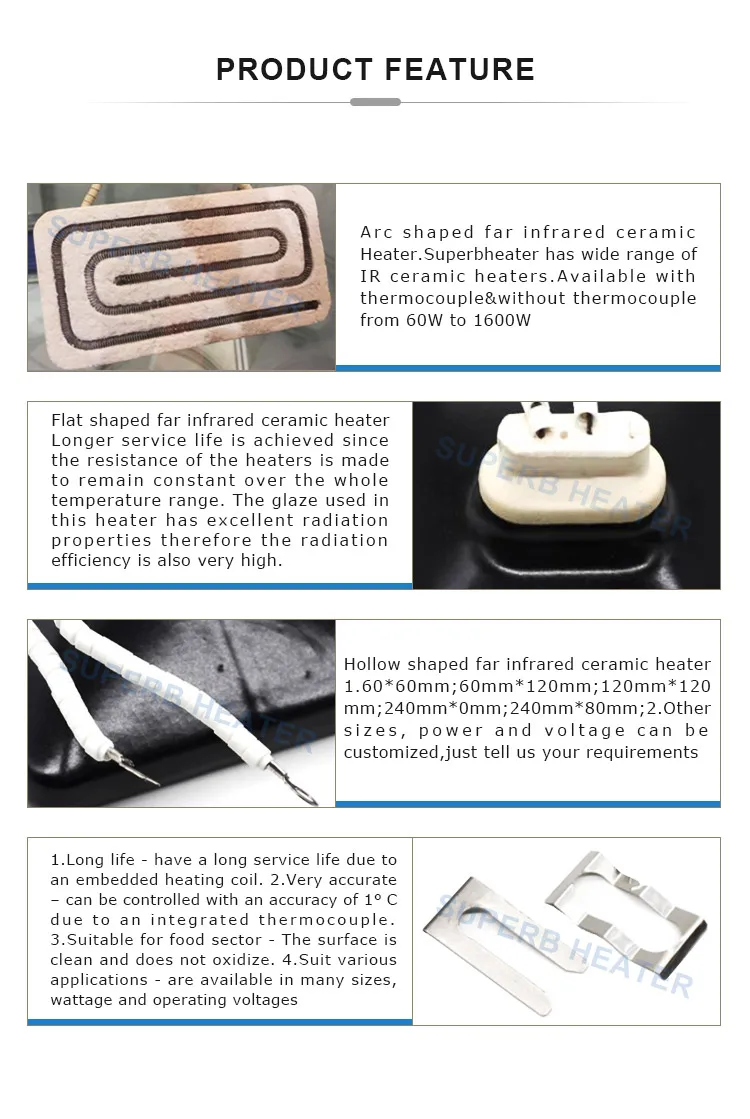 PRODUCT FEATURE

SUPERB HEATER

Arc shaped far infrared ceramic Heater.Superbheater has wide range of IR ceramic heaters.Available with thermocouple&without thermocouple from 60W to 1600W

Flat shaped far infrared ceramic heater Longer service life is achieved since the resistance of the heaters is made to remain constant over the whole temperature range. The glaze used in this heater has excellent radiation properties therefore the radiation efficiency is also very high.

SUPERB HEATER

SUPERB HEATER

Hollow shaped far infrared ceramic heater 1.60*60mm;60mm*120mm;120mm*120mm;240mm*0mm;240mm*80mm;2.Other sizes, power and voltage can be customized,just tell us your requirements

1.Long life - have a long service life due to an embedded heating coil. 2.Very accurate – can be controlled with an accuracy of 1° C due to an integrated thermocouple. 3.Suitable for food sector - The surface is clean and does not oxidize. 4.Suit various applications - are available in many sizes, wattage and operating voltages

SUPERB HEATER