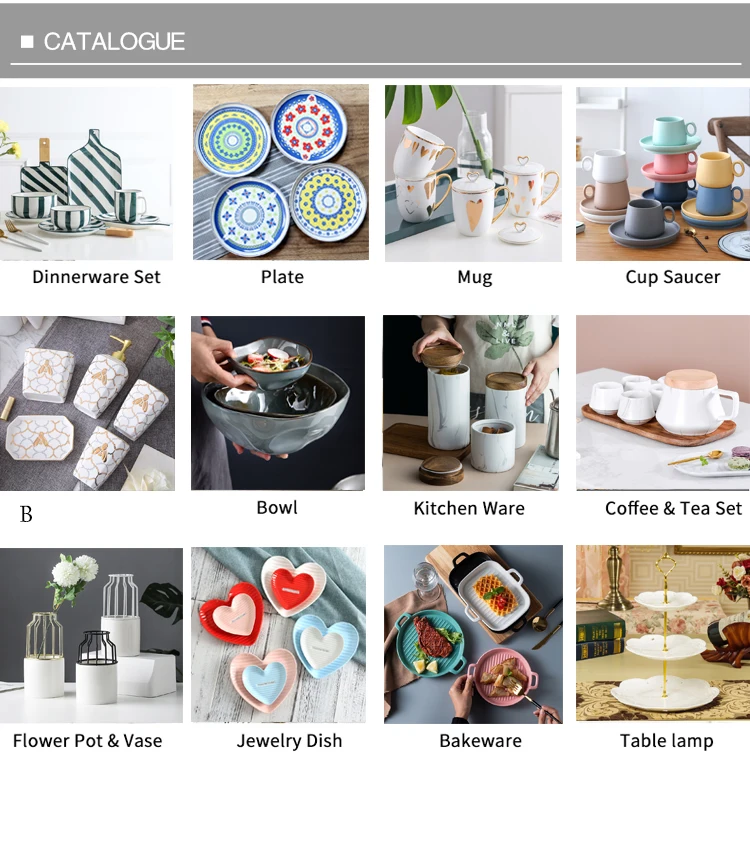 ■ CATALOGUE

Dinnerware Set

Plate

Mug

Cup Saucer

B

Bowl

Kitchen Ware

Coffee & Tea Set

Flower Pot & Vase

Jewelry Dish

Bakeware

Table lamp