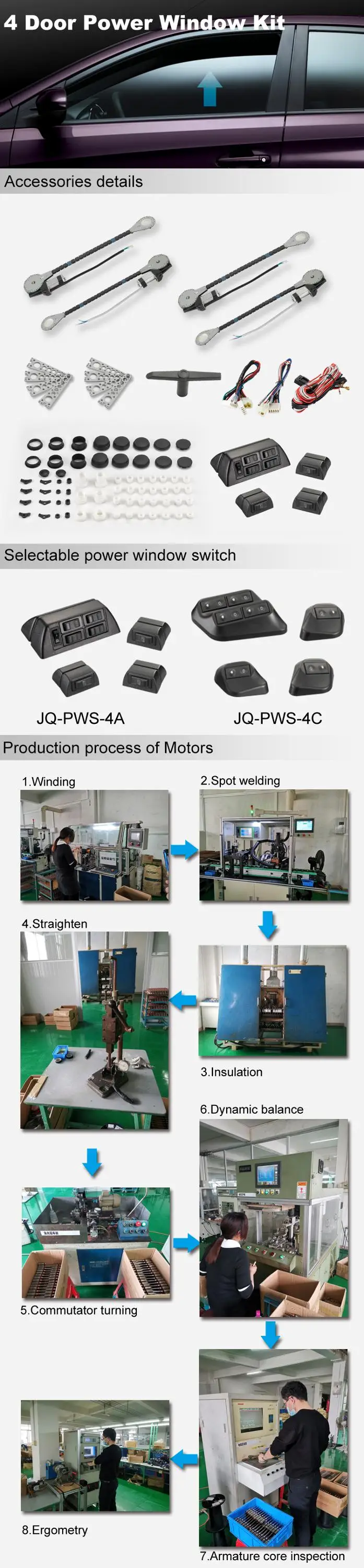 4 Door Power Window Kit

Accessories details

Selectable power window switch

JQ-PWS-4A

JQ-PWS-4C

Production process of Motors

1.Winding

2.Spot welding

4.Straighten

3.Insulation

6.Dynamic balance

5.Commutator turning

8.Ergometry

7.Armature core inspection