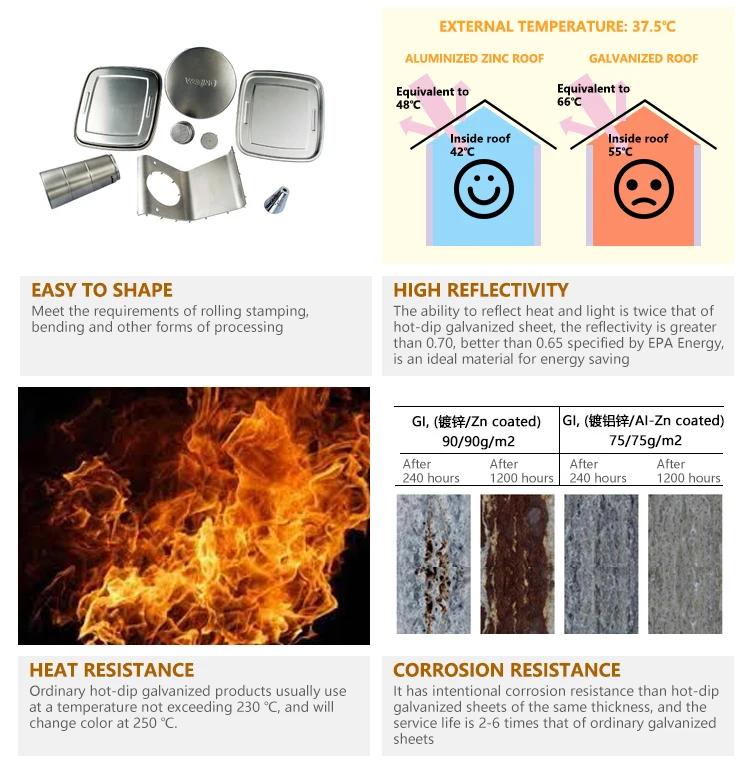 EXTERNAL TEMPERATURE: 37.5℃

ALUMINIZED ZINC ROOF

Equivalent to 48℃

Inside roof 42℃

GALVANIZED ROOF

Equivalent to 66℃

Inside roof 55℃

EASY TO SHAPE
Meet the requirements of rolling stamping, bending and other forms of processing

HIGH REFLECTIVITY
The ability to reflect heat and light is twice that of hot-dip galvanized sheet, the reflectivity is greater than 0.70, better than 0.65 specified by EPA Energy, is an ideal material for energy saving

| GI, (镀锌/Zn coated) 90/90g/m2 | | GI, (镀铝锌/Al-Zn coated) 75/75g/m2 | |
|---|---|---|---|
| After 240 hours | After 1200 hours | After 240 hours | After 1200 hours |

HEAT RESISTANCE
Ordinary hot-dip galvanized products usually use at a temperature not exceeding 230 ℃, and will change color at 250 ℃.

CORROSION RESISTANCE
It has intentional corrosion resistance than hot-dip galvanized sheets of the same thickness, and the service life is 2-6 times that of ordinary galvanized sheets