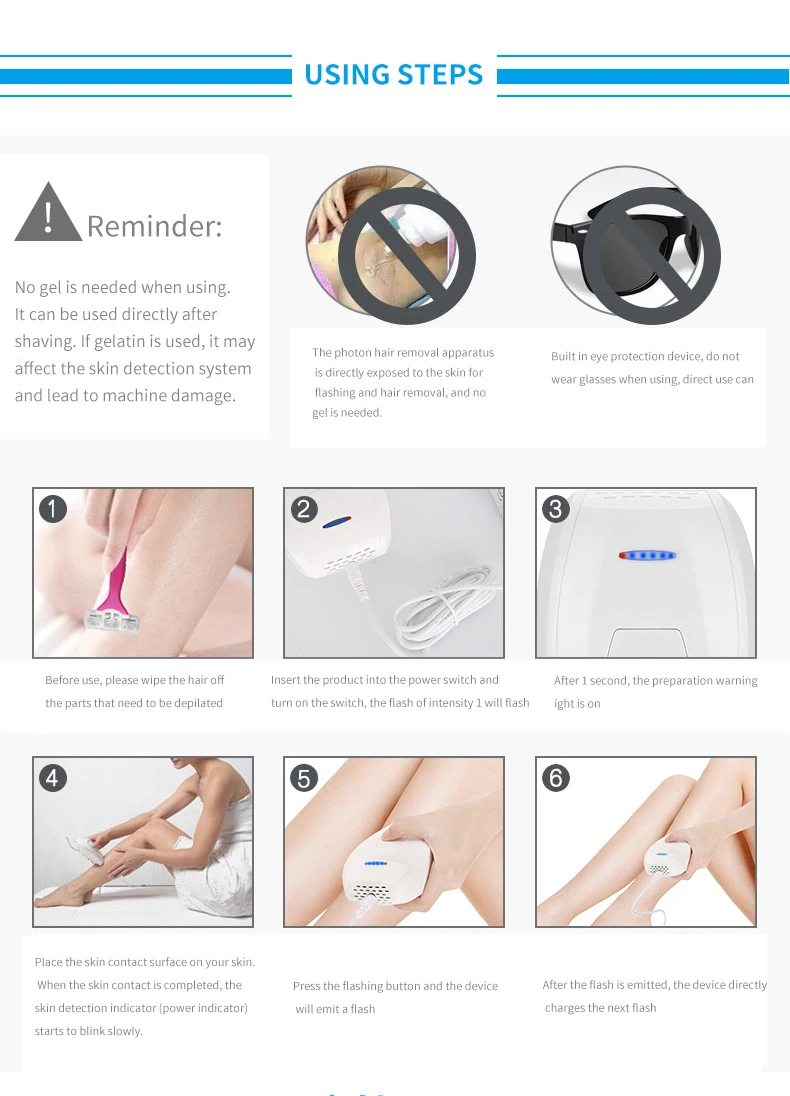 USING STEPS

! Reminder:

No gel is needed when using. It can be used directly after shaving. If gelatin is used, it may affect the skin detection system and lead to machine damage.

The photon hair removal apparatus is directly exposed to the skin for flashing and hair removal, and no gel is needed.

Built in eye protection device, do not wear glasses when using, direct use can

1

Before use, please wipe the hair off the parts that need to be depilated

2

Insert the product into the power switch and turn on the switch, the flash of intensity 1 will flash

3

After 1 second, the preparation warning ight is on

4

Place the skin contact surface on your skin. When the skin contact is completed, the skin detection indicator (power indicator) starts to blink slowly.

5

Press the flashing button and the device will emit a flash

6

After the flash is emitted, the device directly charges the next flash