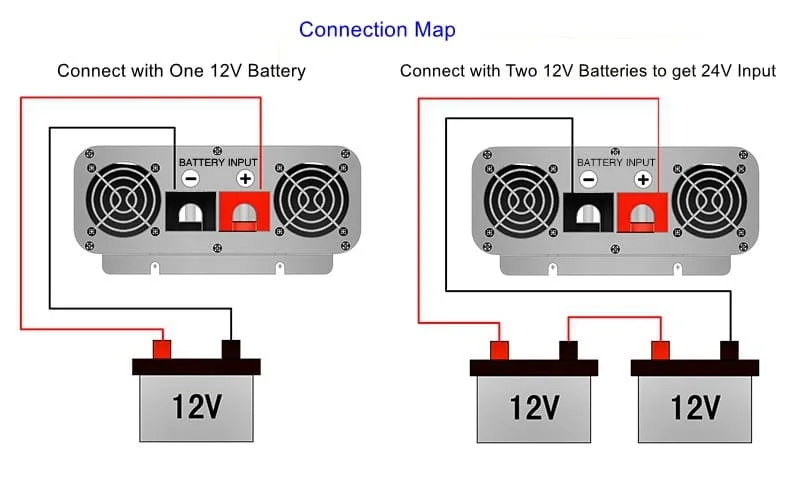 Connection Map

Connect with One 12V Battery

BATTERY INPUT
−
+

12V

Connect with Two 12V Batteries to get 24V Input

BATTERY INPUT
−
+

12V

12V