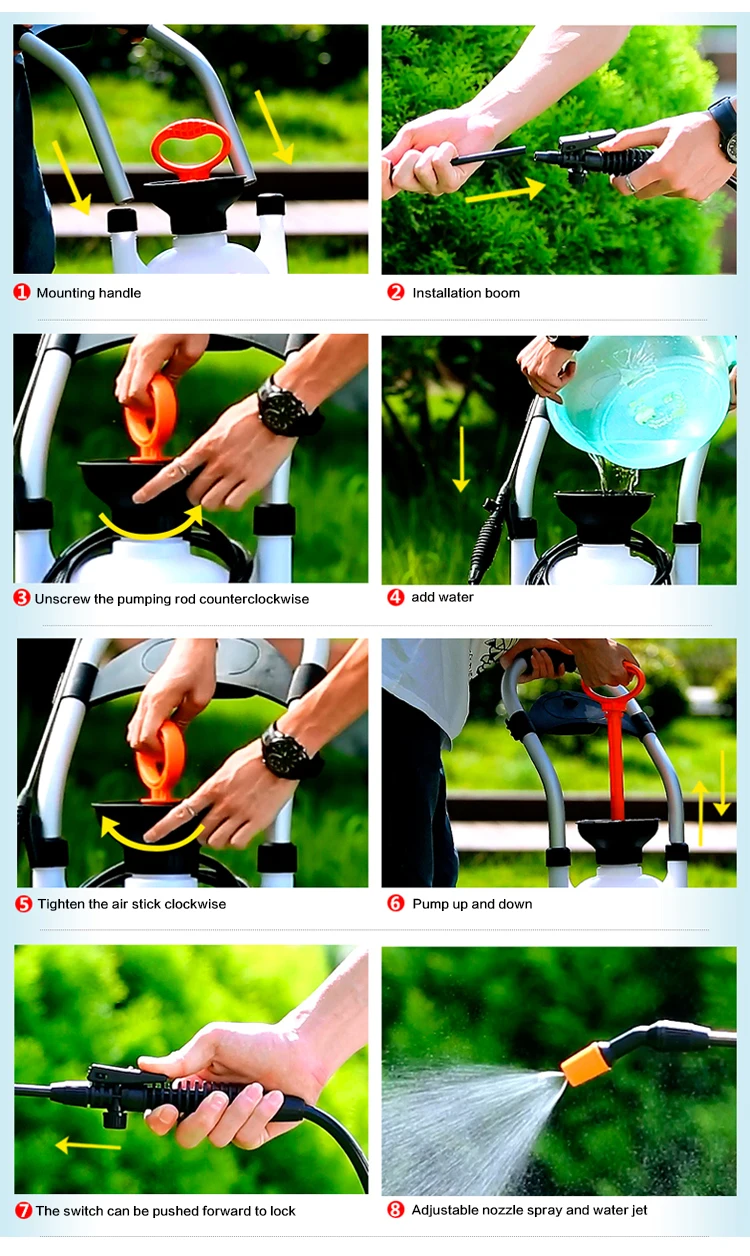 ❶ Mounting handle

❷ Installation boom

❸ Unscrew the pumping rod counterclockwise

❹ add water

❺ Tighten the air stick clockwise

❻ Pump up and down

❼ The switch can be pushed forward to lock

❽ Adjustable nozzle spray and water jet