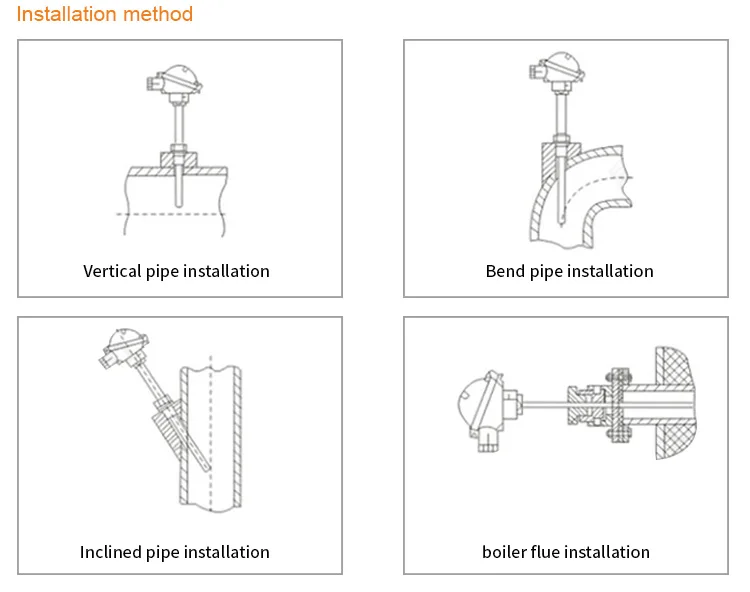 Installation method

Vertical pipe installation

Bend pipe installation

Inclined pipe installation

boiler flue installation