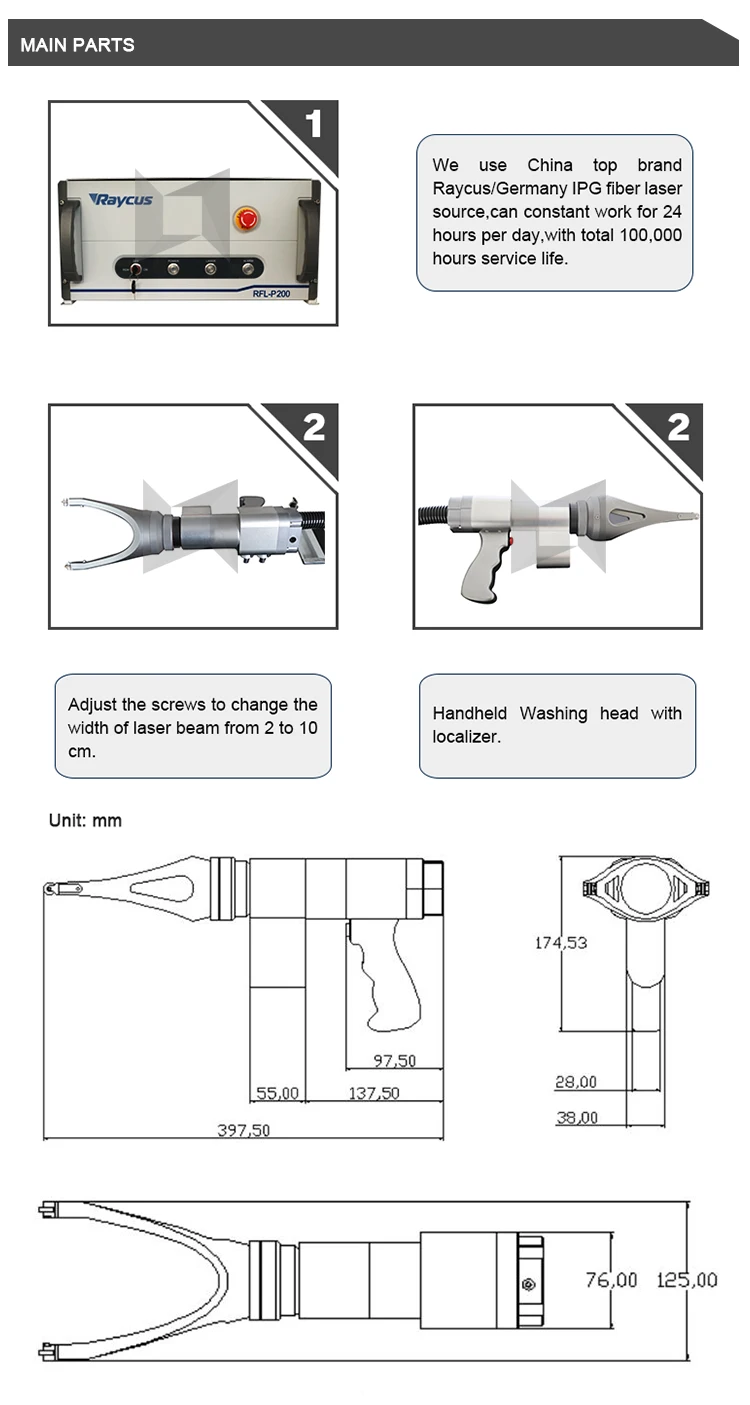 MAIN PARTS

1

Raycus

RFL-P200

We use China top brand Raycus/Germany IPG fiber laser source,can constant work for 24 hours per day,with total 100,000 hours service life.

2

2

Adjust the screws to change the width of laser beam from 2 to 10 cm.

Handheld Washing head with localizer.

Unit: mm

97,50

55,00

137,50

397,50

174,53

28,00

38,00

76,00

125,00