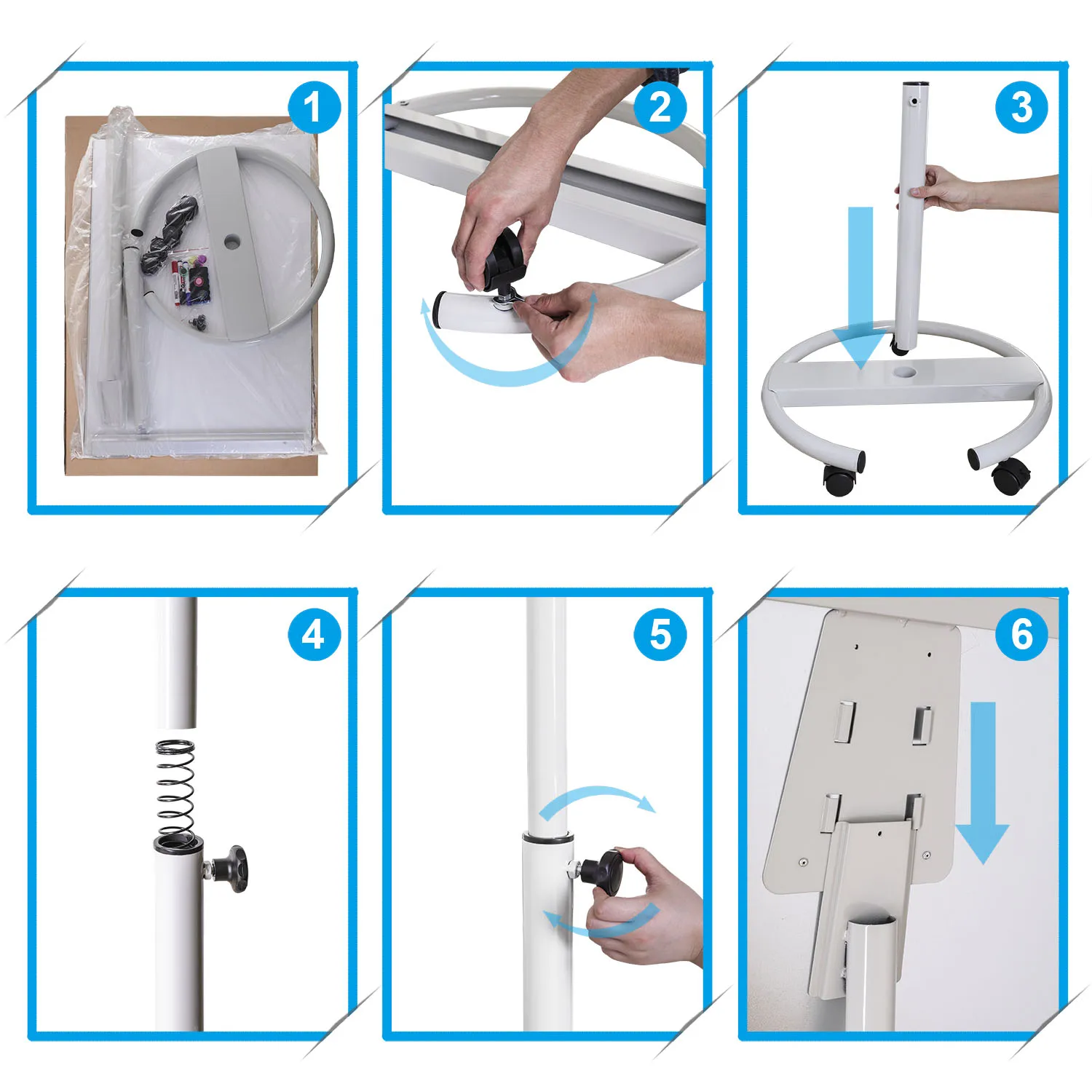 1

2

3

4

5

6