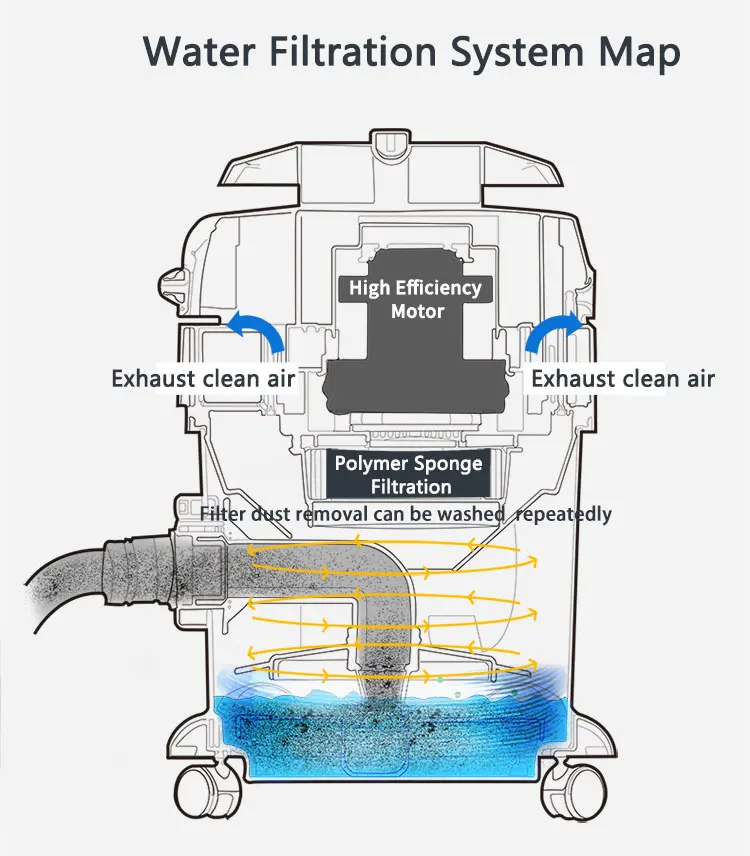 Water Filtration System Map

High Efficiency Motor

Exhaust clean air

Exhaust clean air

Polymer Sponge Filtration

Filter dust removal can be washed repeatedly