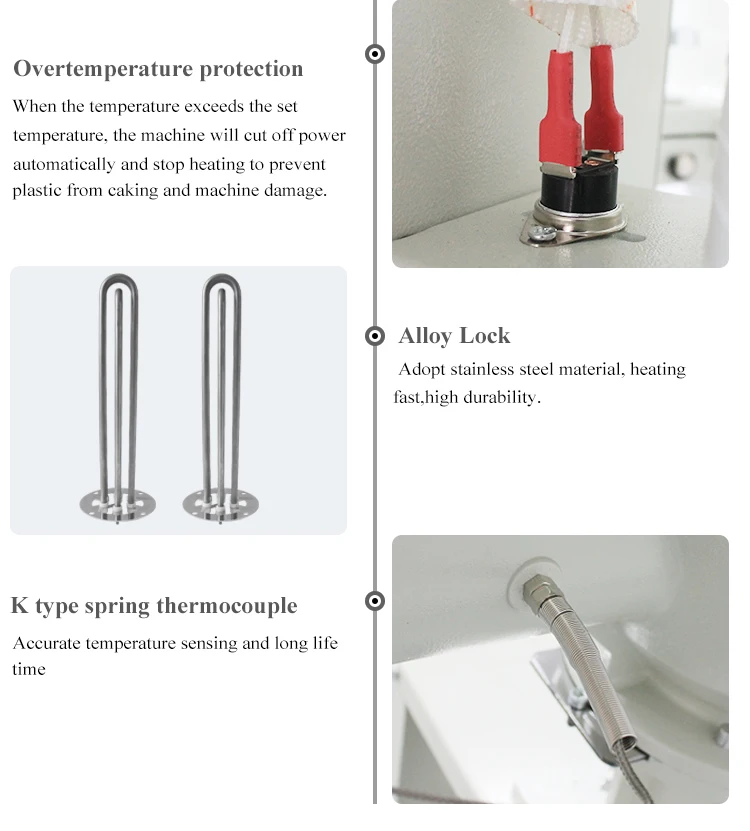 Overtemperature protection

When the temperature exceeds the set temperature, the machine will cut off power automatically and stop heating to prevent plastic from caking and machine damage.

Alloy Lock

Adopt stainless steel material, heating fast,high durability.

K type spring thermocouple

Accurate temperature sensing and long life time