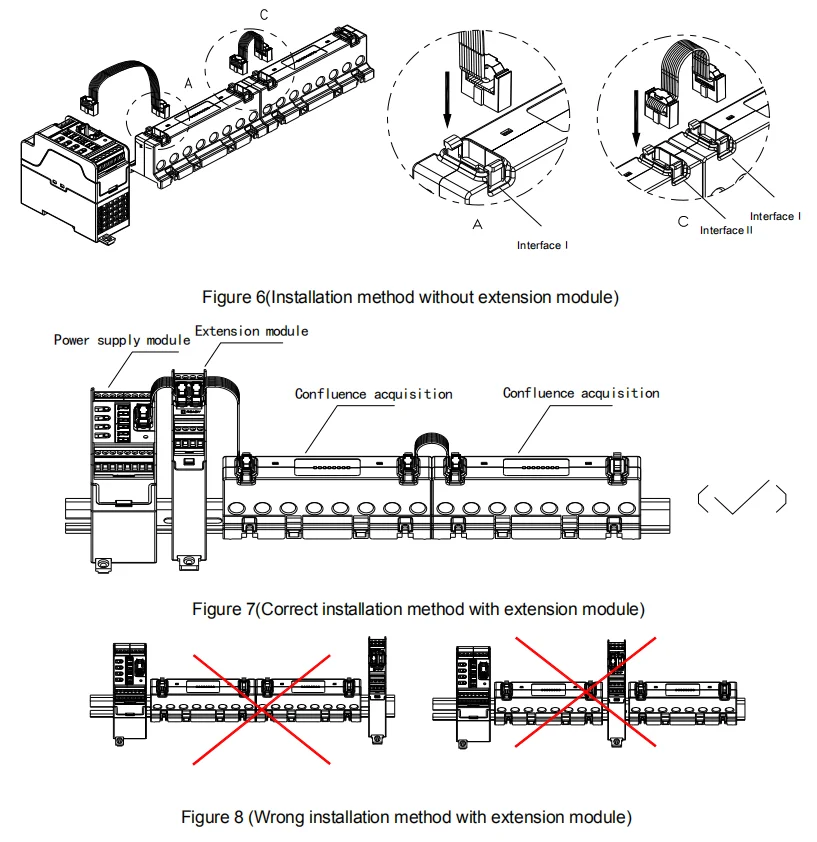 C

A

A

Interface I

C

Interface II

Interface I

Figure 6(Installation method without extension module)

Power supply module

Extension module

Confluence acquisition

Confluence acquisition

Figure 7(Correct installation method with extension module)

Figure 8 (Wrong installation method with extension module)