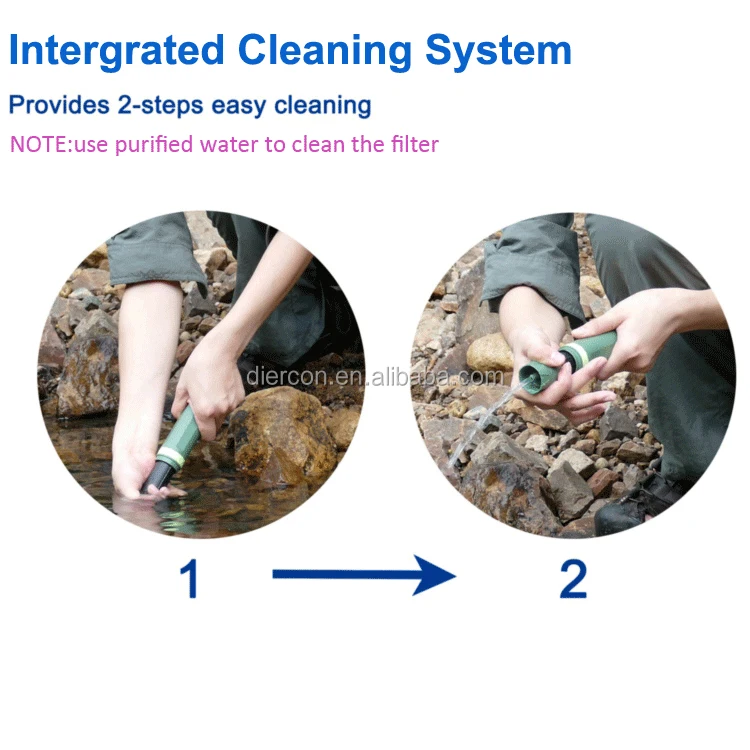 Intergrated Cleaning System

Provides 2-steps easy cleaning

NOTE:use purified water to clean the filter

diercon.en.alibaba.com

1

2