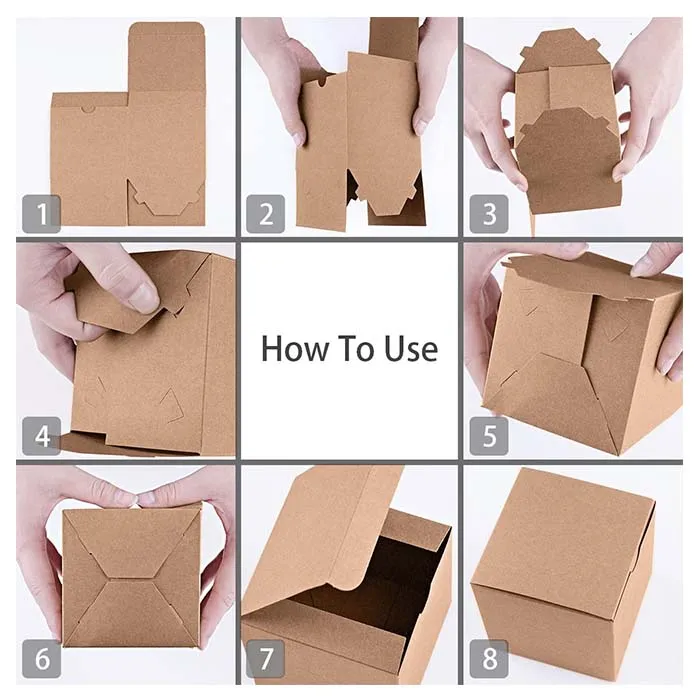 1

2

3

4

How To Use

5

6

7

8