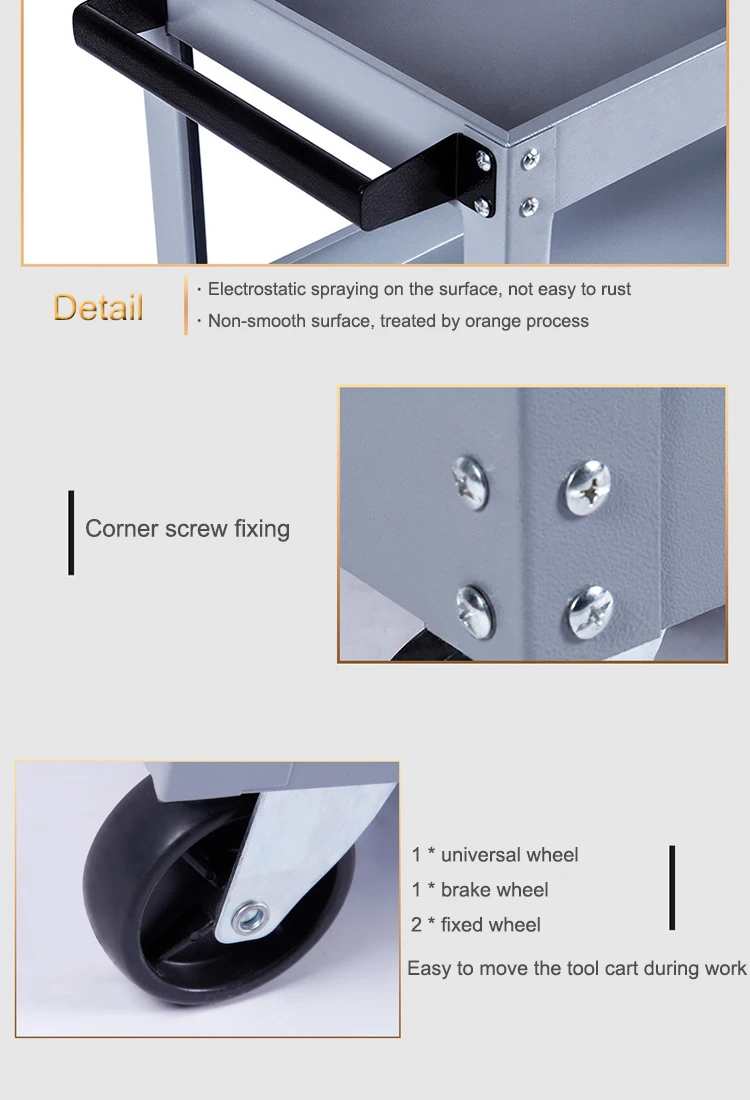 Detail

· Electrostatic spraying on the surface, not easy to rust
· Non-smooth surface, treated by orange process

Corner screw fixing

1 * universal wheel
1 * brake wheel
2 * fixed wheel

Easy to move the tool cart during work