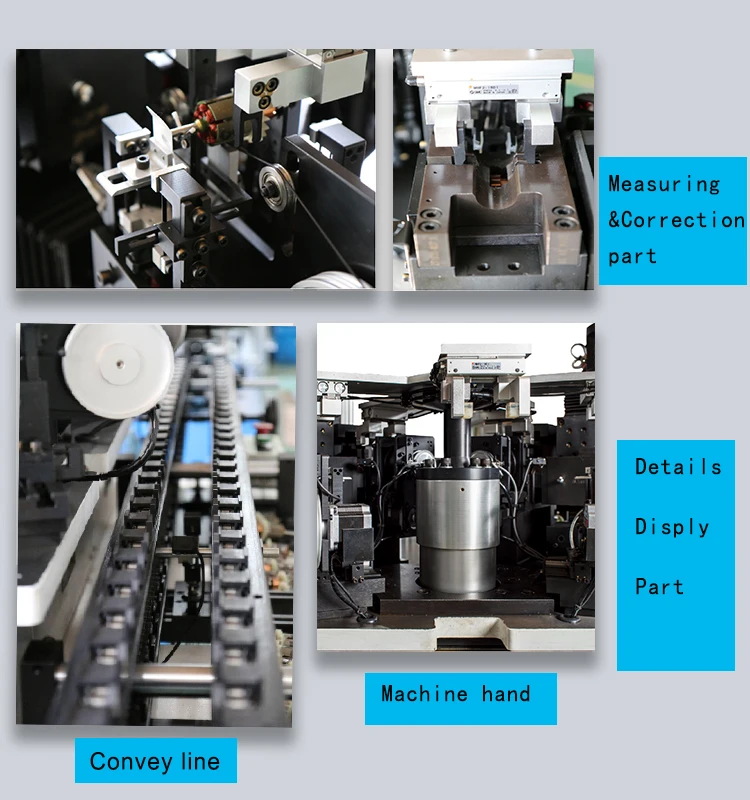 Measuring &Correction part

Details Disply Part

Machine hand

Convey line