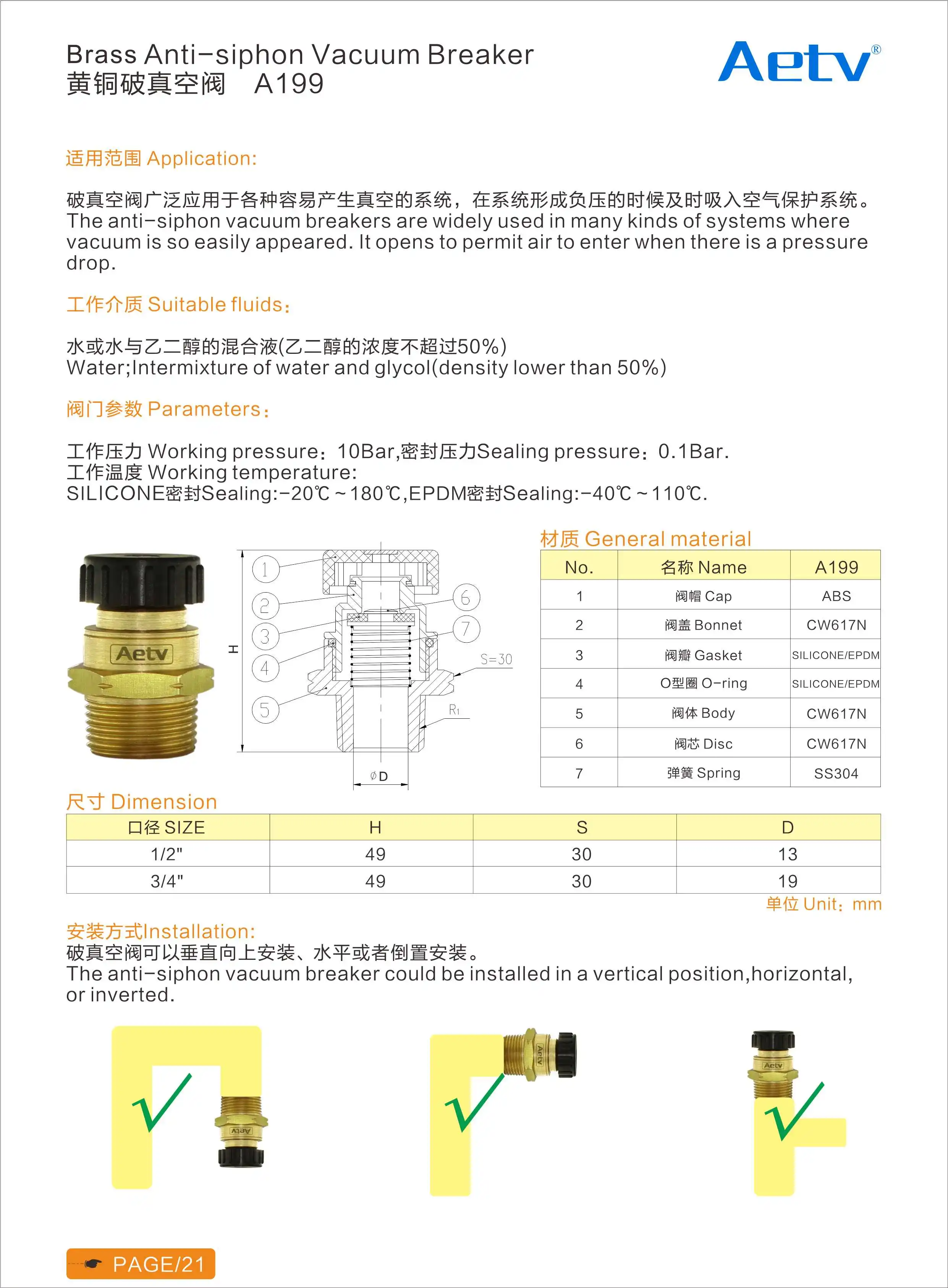 Brass Anti-siphon Vacuum Breaker
黄铜破真空阀　A199

Aetv®

适用范围 Application:

破真空阀广泛应用于各种容易产生真空的系统，在系统形成负压的时候及时吸入空气保护系统。
The anti-siphon vacuum breakers are widely used in many kinds of systems where vacuum is so easily appeared. It opens to permit air to enter when there is a pressure drop.

工作介质 Suitable fluids:

水或水与乙二醇的混合液(乙二醇的浓度不超过50%)
Water;Intermixture of water and glycol(density lower than 50%)

阀门参数 Parameters:

工作压力 Working pressure: 10Bar,密封压力Sealing pressure: 0.1Bar.
工作温度 Working temperature:
SILICONE密封Sealing:-20℃~180℃,EPDM密封Sealing:-40℃~110℃.

Aetv

1
2
3
4
5
6
7
H
S=30
R1
ØD

材质 General material

| No. | 名称 Name | A199 |
|---|---|---|
| 1 | 阀帽 Cap | ABS |
| 2 | 阀盖 Bonnet | CW617N |
| 3 | 阀瓣 Gasket | SILICONE/EPDM |
| 4 | O型圈 O-ring | SILICONE/EPDM |
| 5 | 阀体 Body | CW617N |
| 6 | 阀芯 Disc | CW617N |
| 7 | 弹簧 Spring | SS304 |

尺寸 Dimension

| 口径 SIZE | H | S | D |
|---|---|---|---|
| 1/2" | 49 | 30 | 13 |
| 3/4" | 49 | 30 | 19 |

单位 Unit: mm

安装方式Installation:
破真空阀可以垂直向上安装、水平或者倒置安装。
The anti-siphon vacuum breaker could be installed in a vertical position,horizontal, or inverted.

Aetv
Aetv
Aetv

PAGE/21