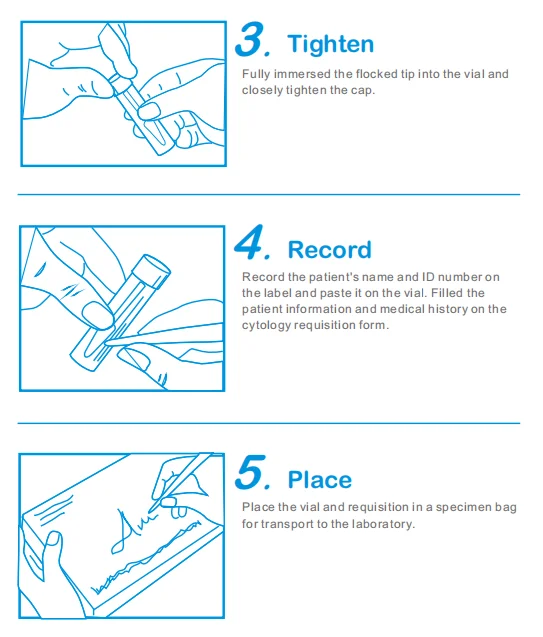 3. Tighten

Fully immersed the flocked tip into the vial and closely tighten the cap.

4. Record

Record the patient's name and ID number on the label and paste it on the vial. Filled the patient information and medical history on the cytology requisition form.

5. Place

Place the vial and requisition in a specimen bag for transport to the laboratory.