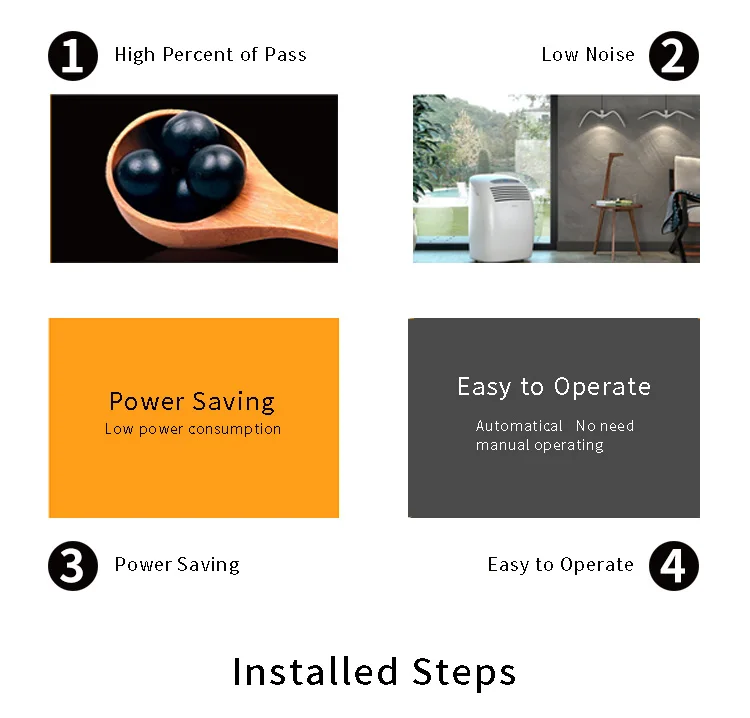 1 High Percent of Pass

Low Noise 2

Power Saving
Low power consumption

Easy to Operate
Automatical No need manual operating

3 Power Saving

Easy to Operate 4

Installed Steps