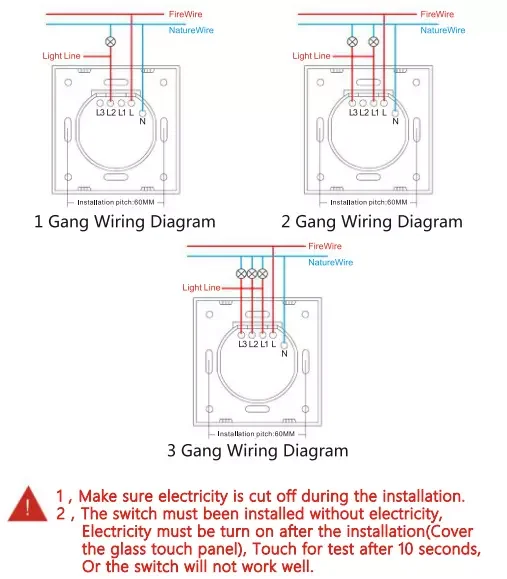 FireWire
NatureWire
Light Line
L3 L2 L1 L
N
Installation pitch:60MM
1 Gang Wiring Diagram

FireWire
NatureWire
Light Line
L3 L2 L1 L
N
Installation pitch:60MM
2 Gang Wiring Diagram

FireWire
NatureWire
Light Line
L3 L2 L1 L
N
Installation pitch:60MM
3 Gang Wiring Diagram

!
1 , Make sure electricity is cut off during the installation.
2 , The switch must been installed without electricity, Electricity must be turn on after the installation(Cover the glass touch panel), Touch for test after 10 seconds, Or the switch will not work well.